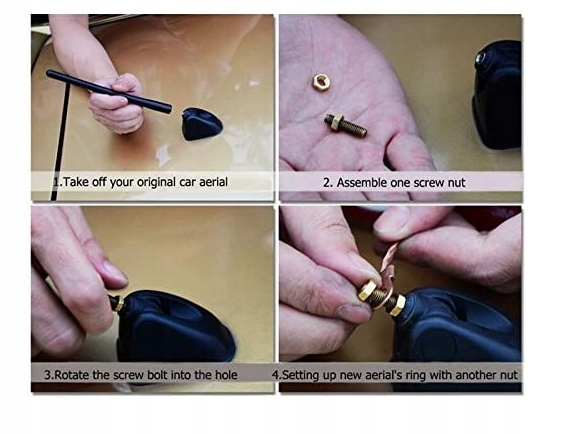 1.Take off your original car aerial

2. Assemble one screw nut

3.Rotate the screw bolt into the hole

4.Setting up new aerial's ring with another nut