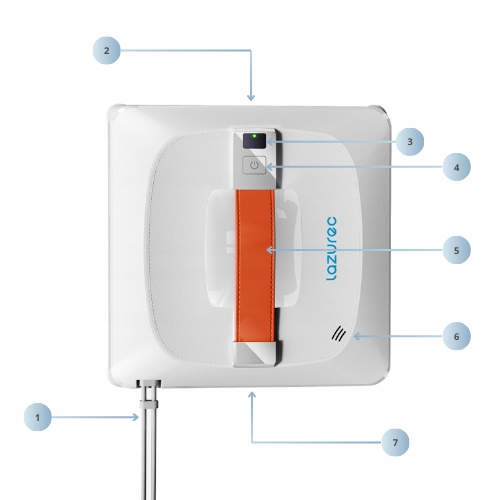 2

3

4

lazurec

5

6

1

7