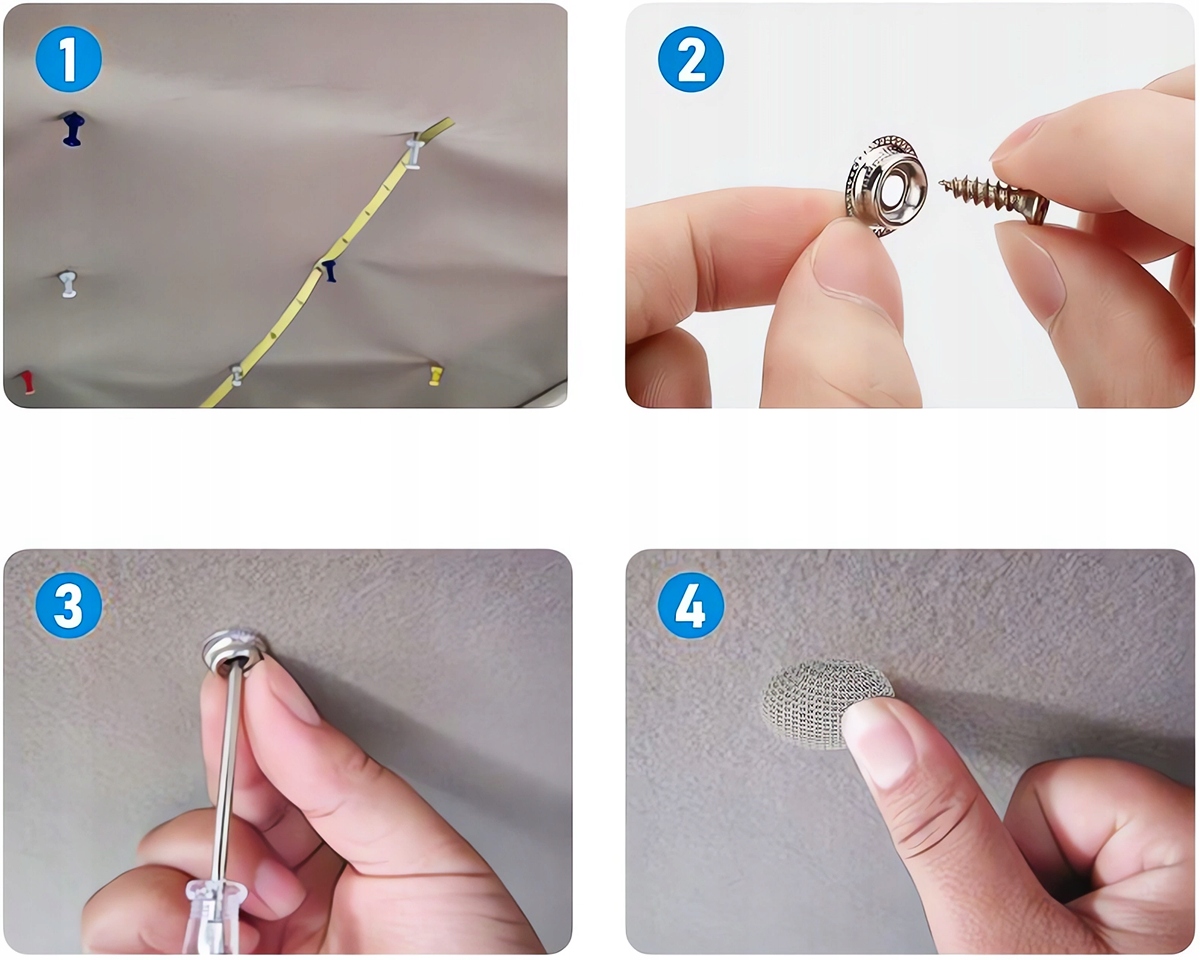 1

2

3

4