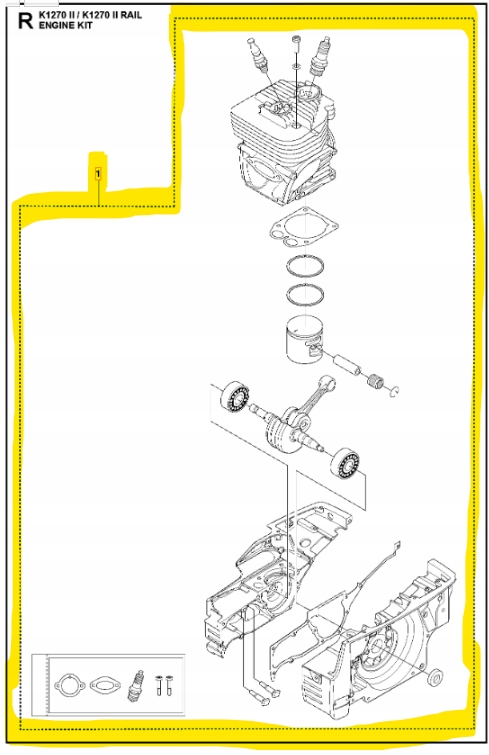 R K1270 II / K1270 II RAIL
ENGINE KIT

1