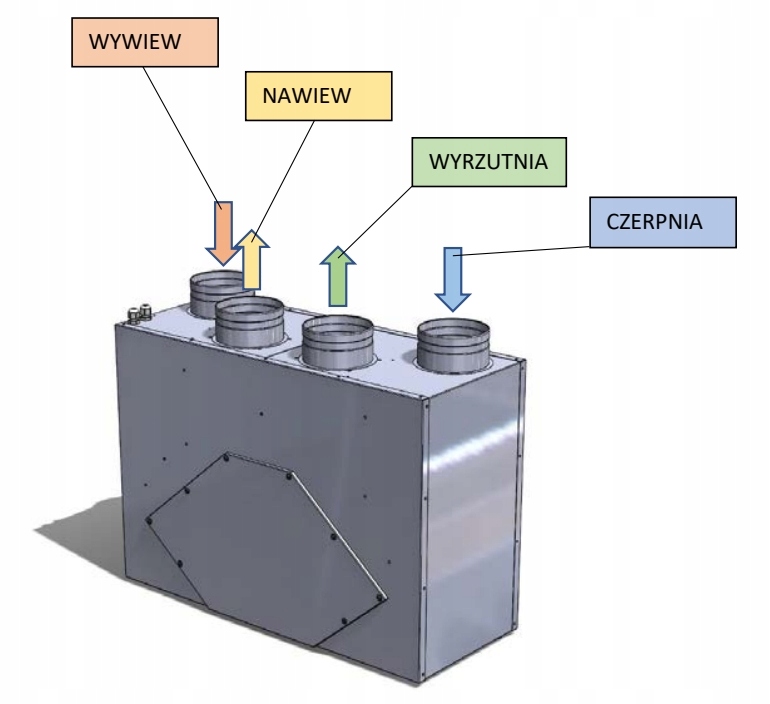 WYWIEW

NAWIEW

WYRZUTNIA

CZERPNIA