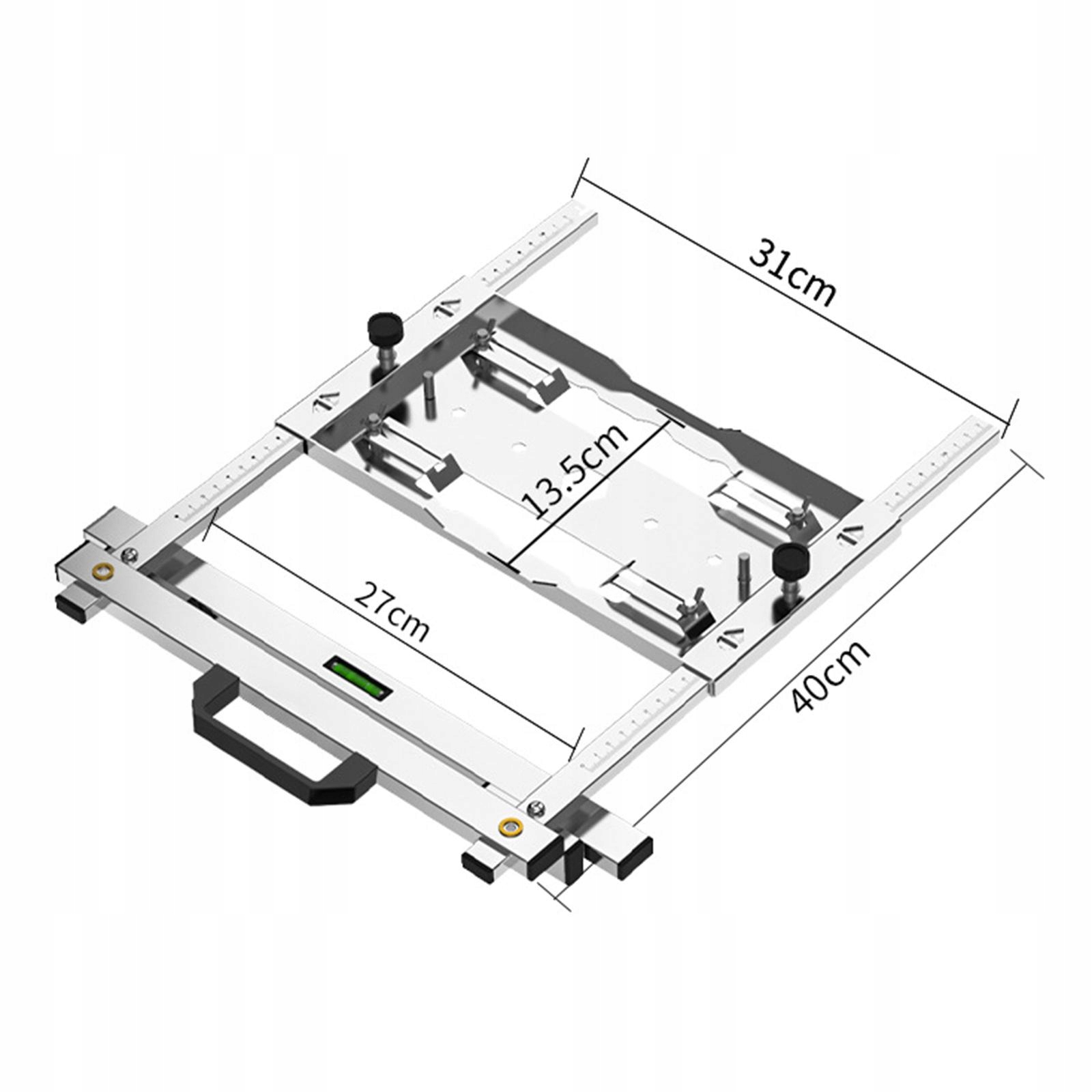 31cm

13.5cm

27cm

40cm