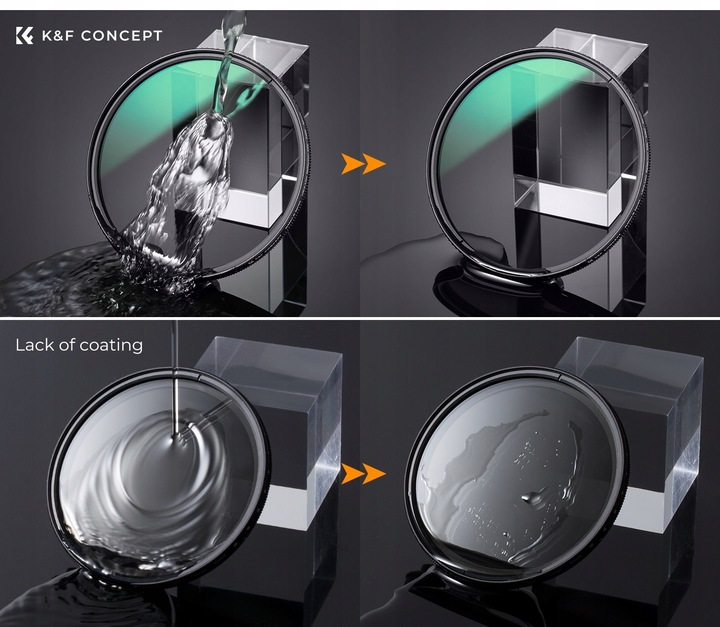 K&F CONCEPT

Lack of coating