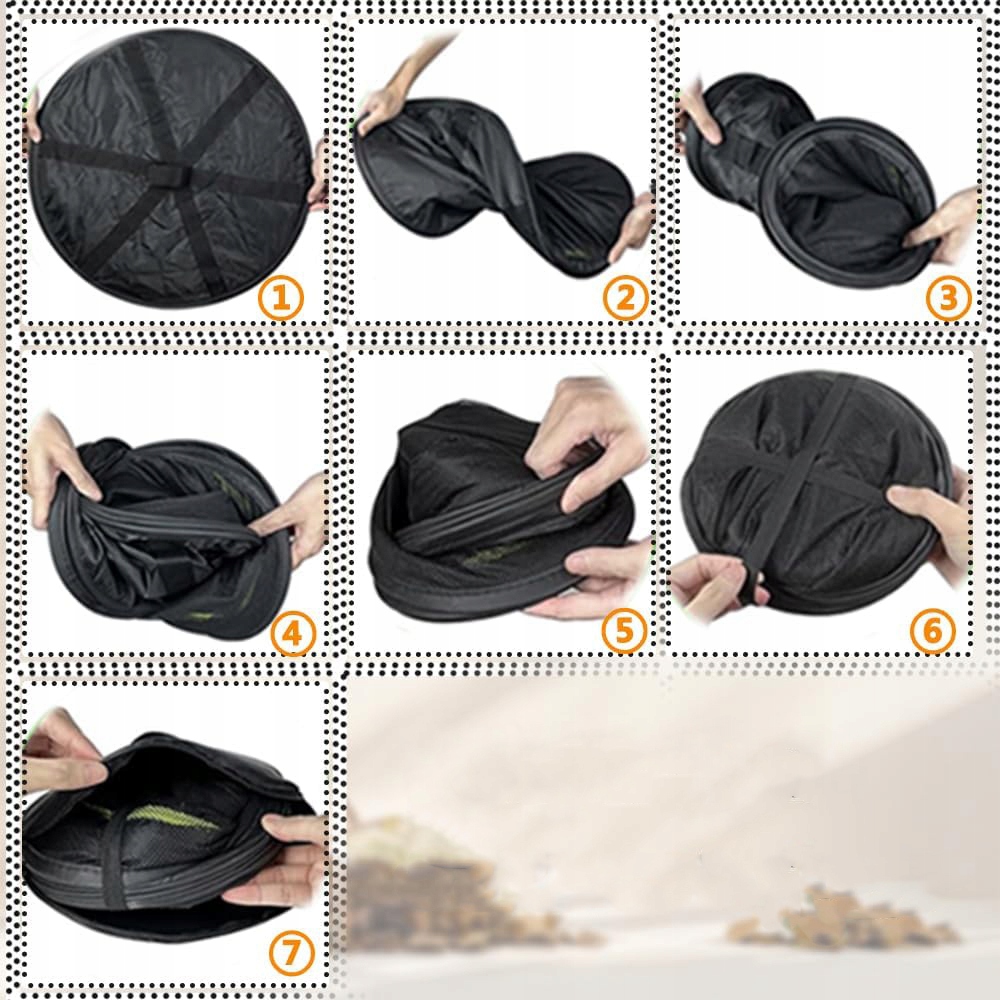 ①

②

③

④

⑤

⑥

⑦