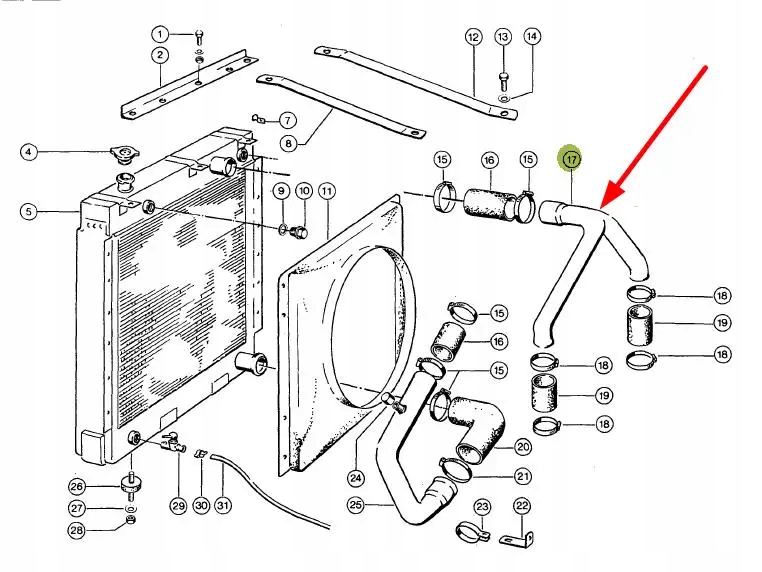 1
2
12
13
14
7
8
4
5
9
10
11
15
16
15
17
18
19
18
15
16
15
18
19
18
20
21
24
25
23
22
26
27
28
29
30
31