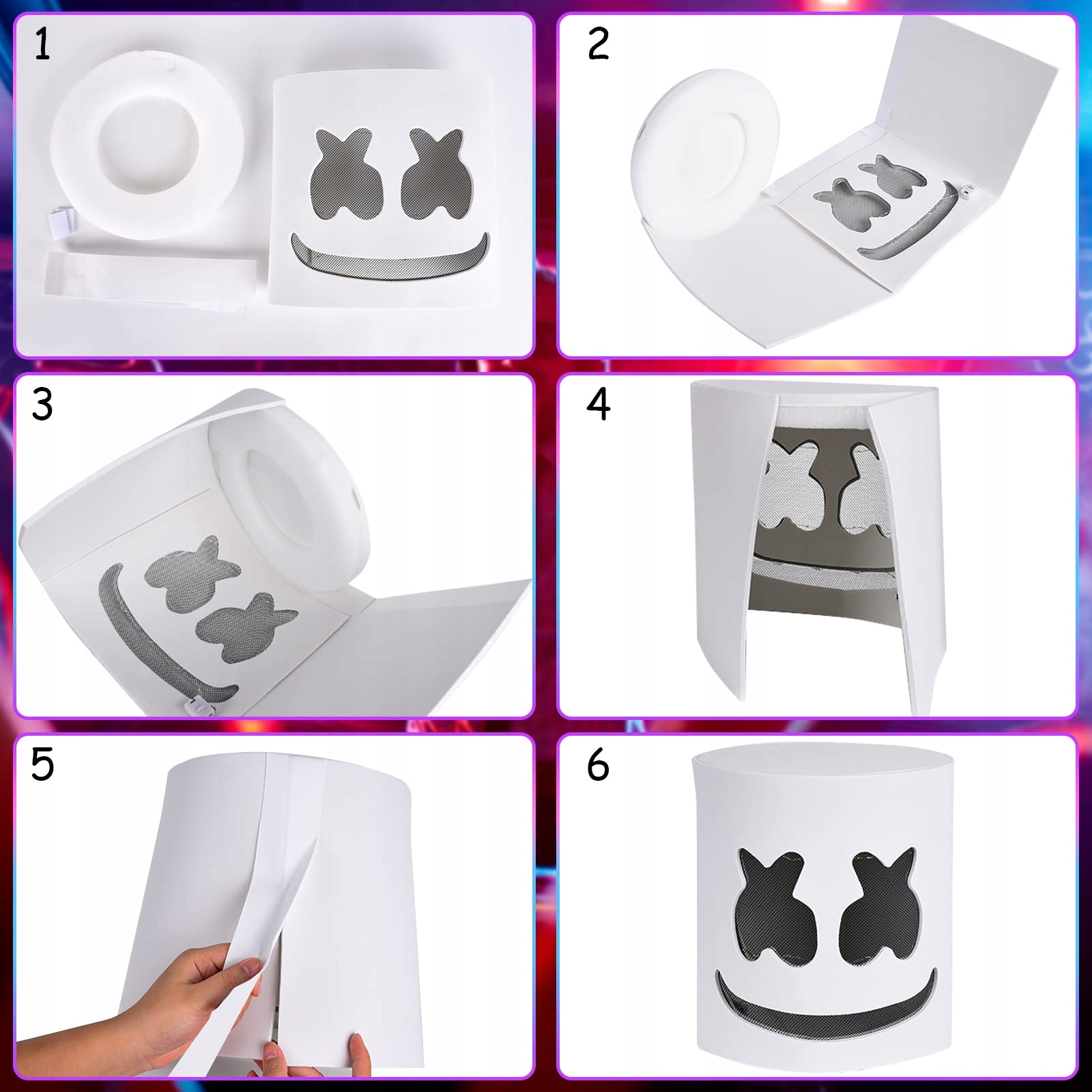 1

2

3

4

5

6