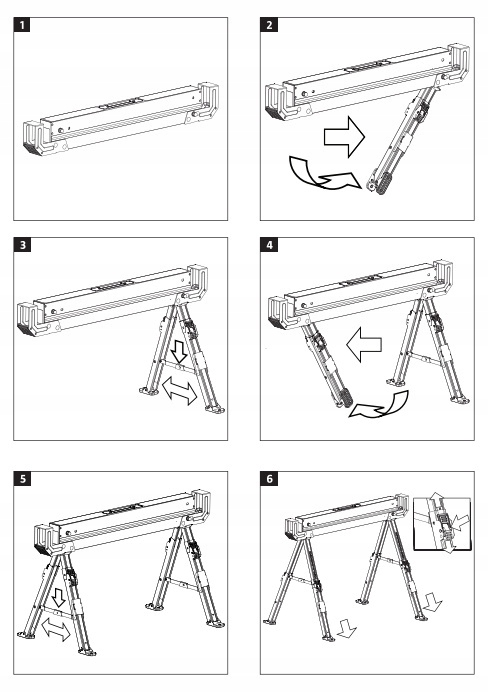 1

2

3

4

5

6