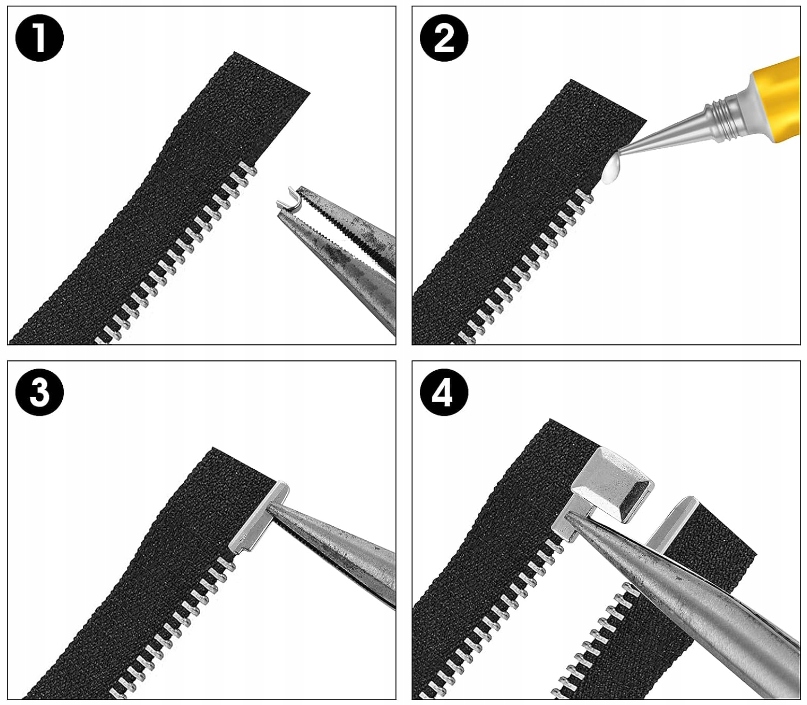 1

2

3

4