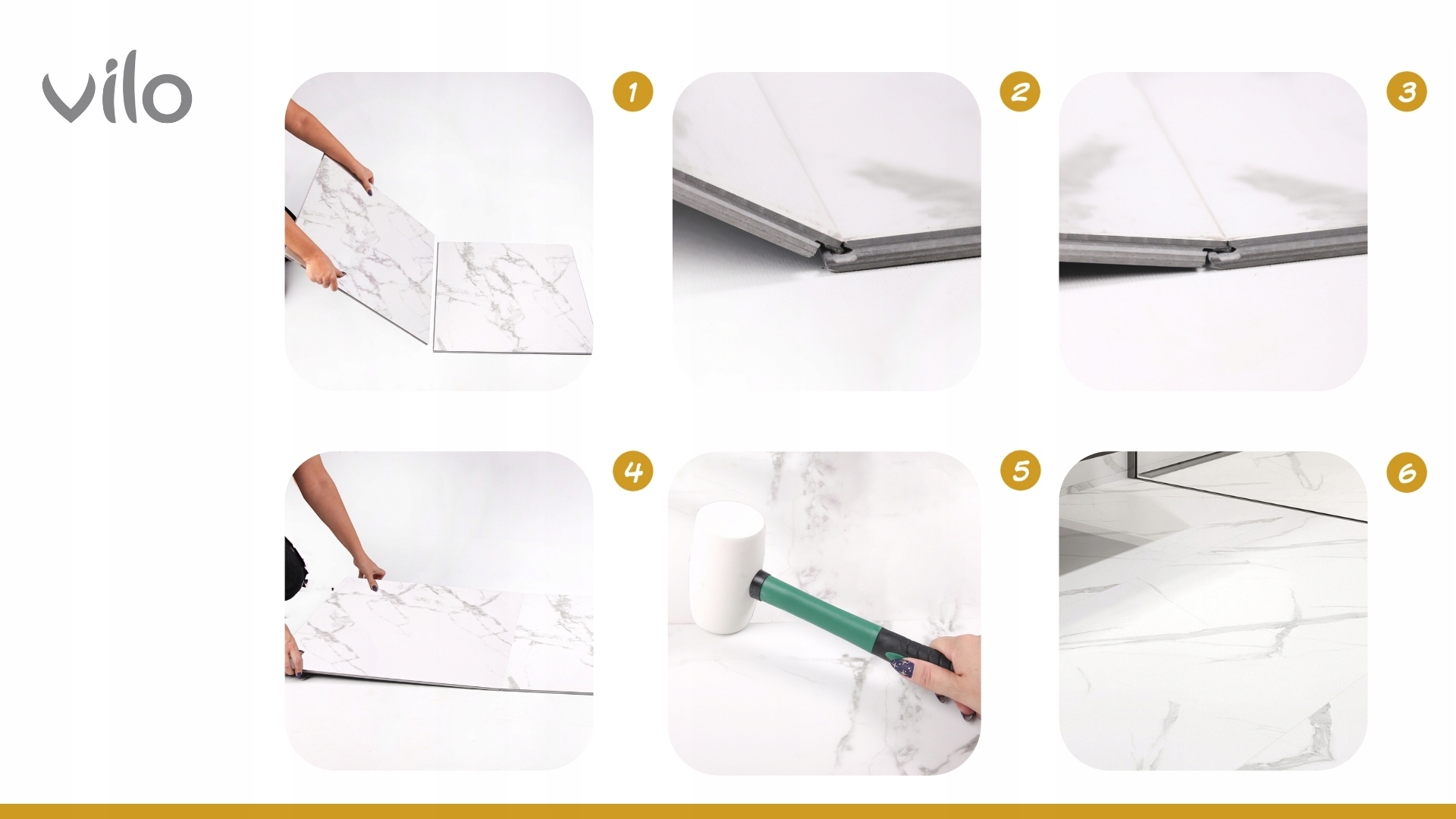 vilo

1

2

3

4

5

6