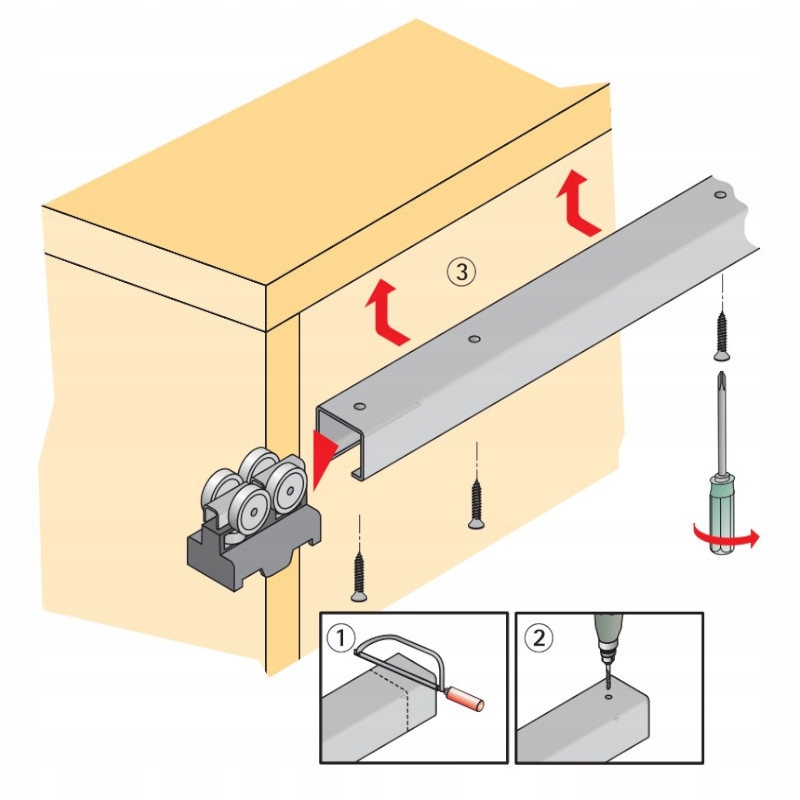 ③

①

②