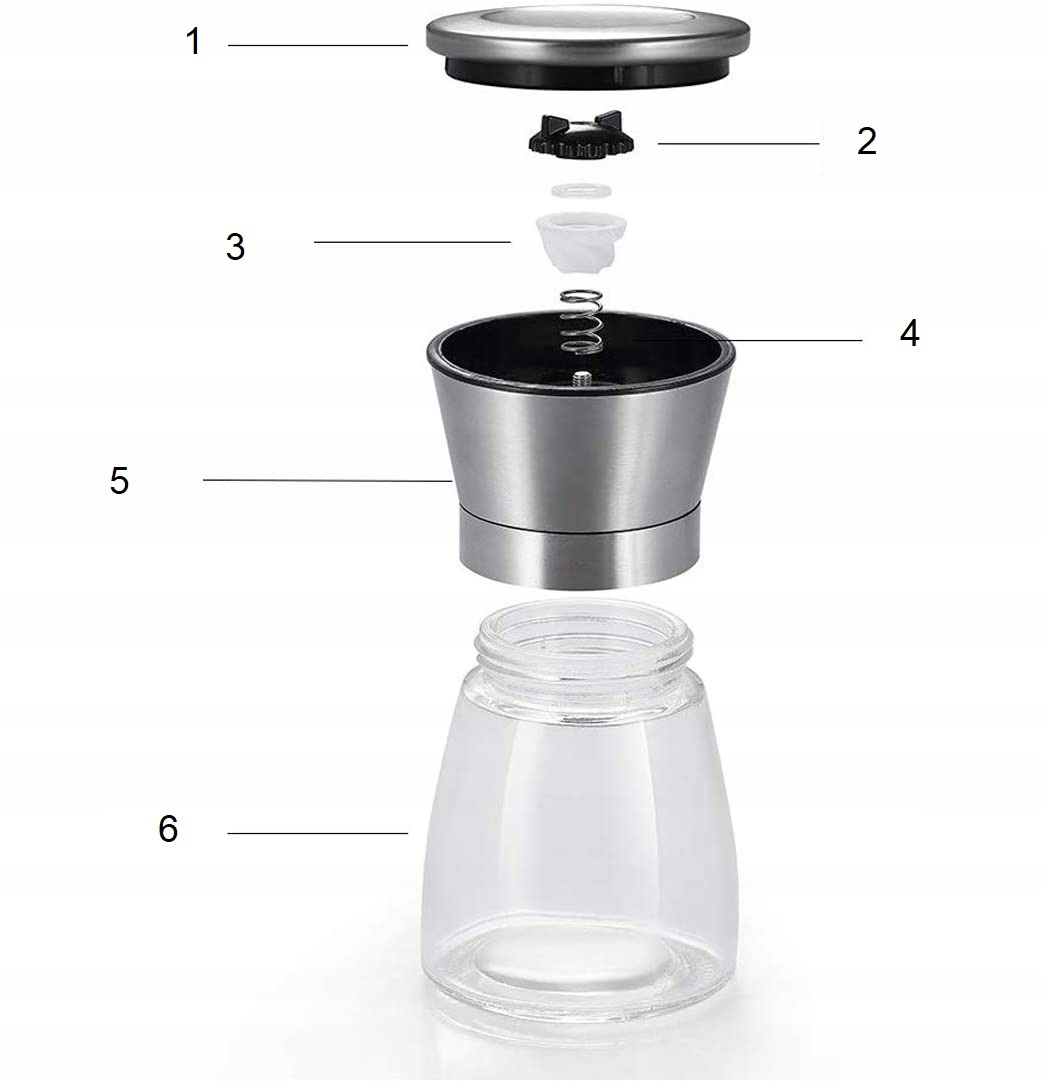 1
2
3
4
5
6