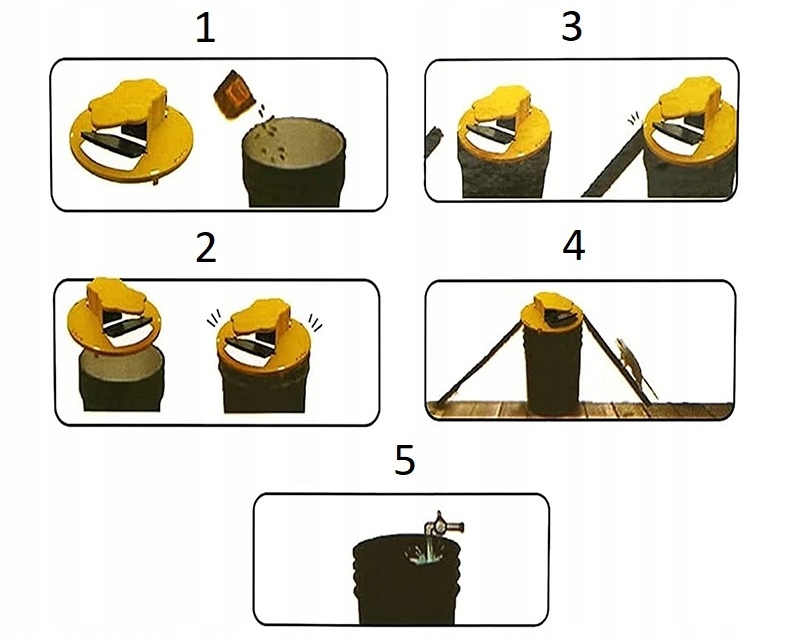 1

3

2

4

5