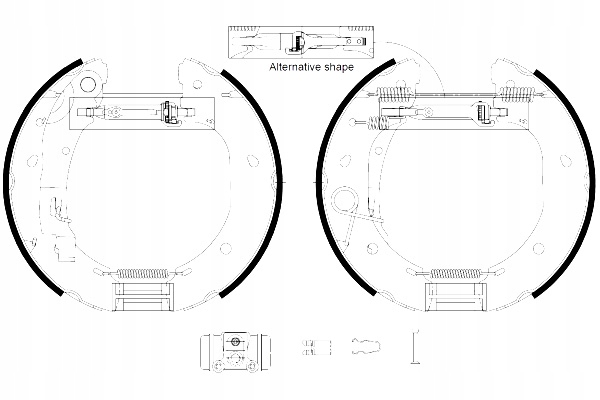 Alternative shape