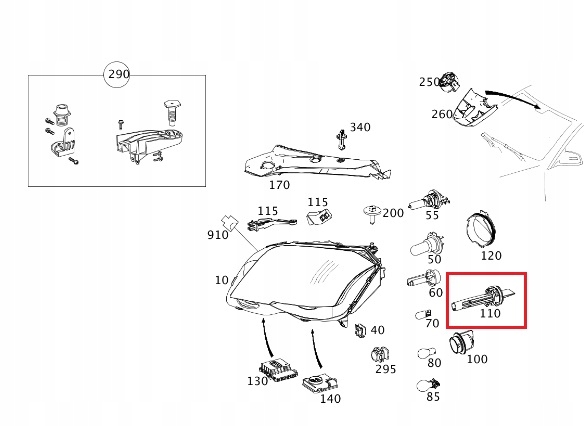 290
250
260
340
170
115
115
200
55
910
120
50
10
60
110
70
40
100
295
80
130
140
85