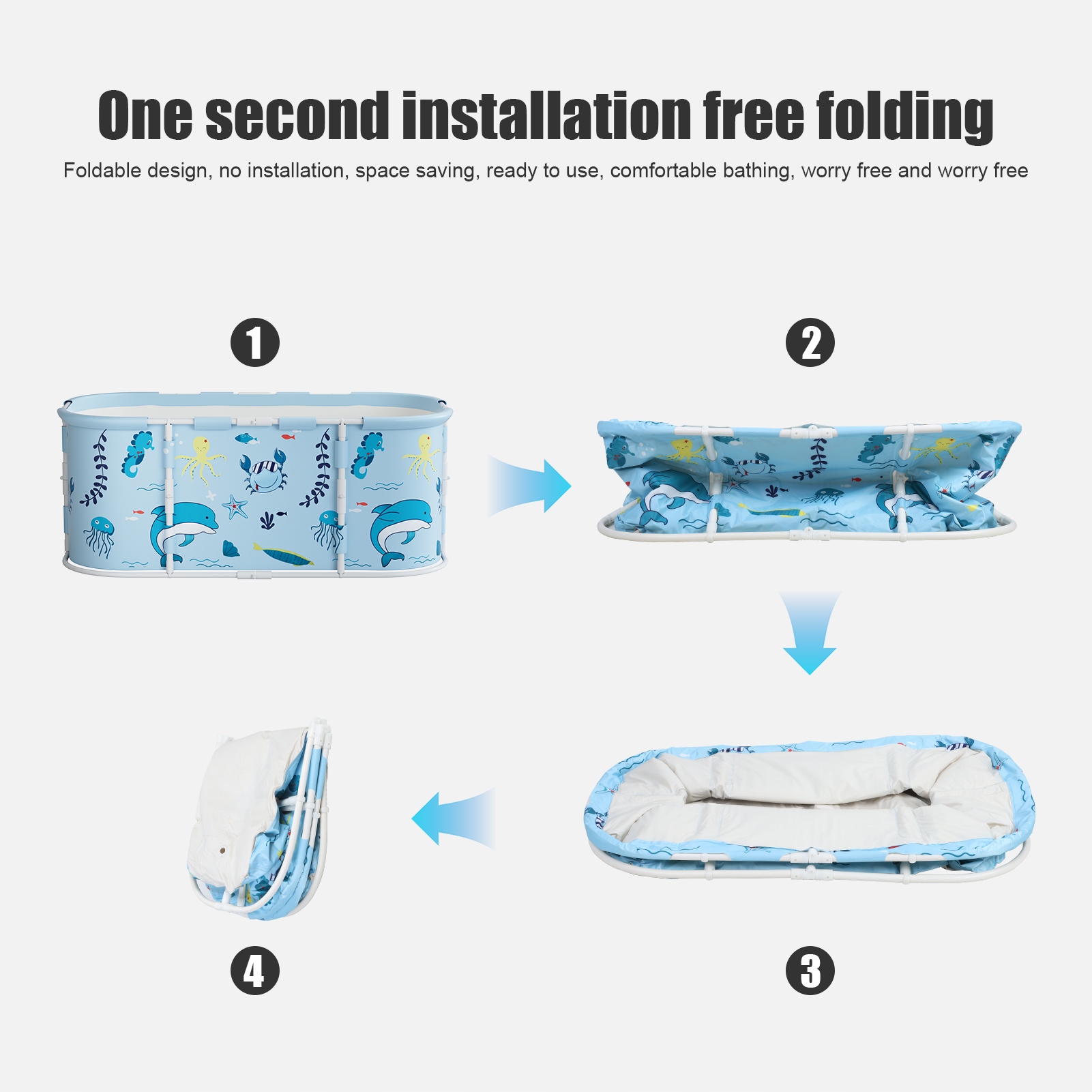 One second installation free folding

Foldable design, no installation, space saving, ready to use, comfortable bathing, worry free and worry free

1

2

4

3