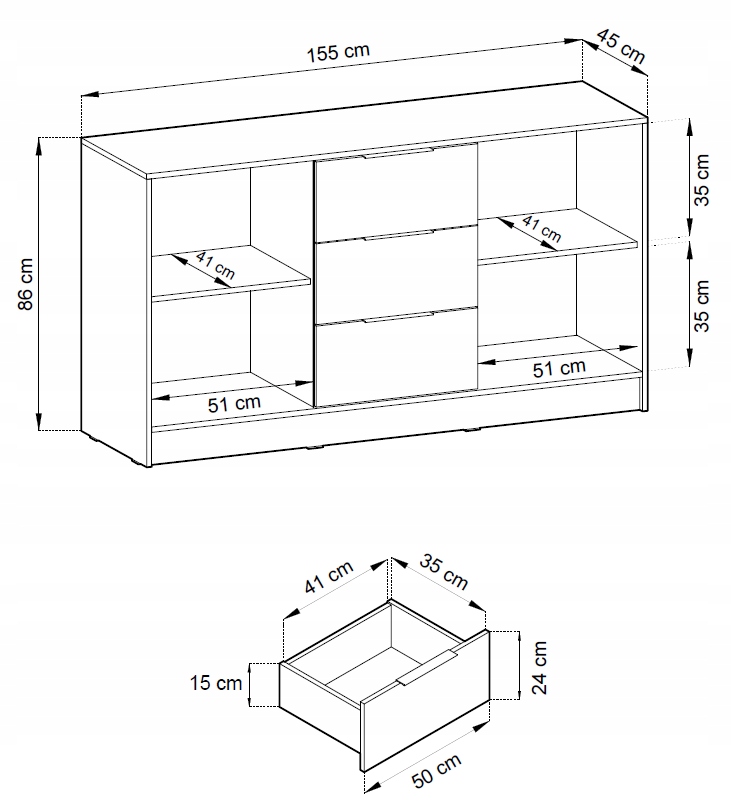 155 cm
45 cm
86 cm
35 cm
35 cm
41 cm
41 cm
51 cm
51 cm

41 cm
35 cm
15 cm
24 cm
50 cm