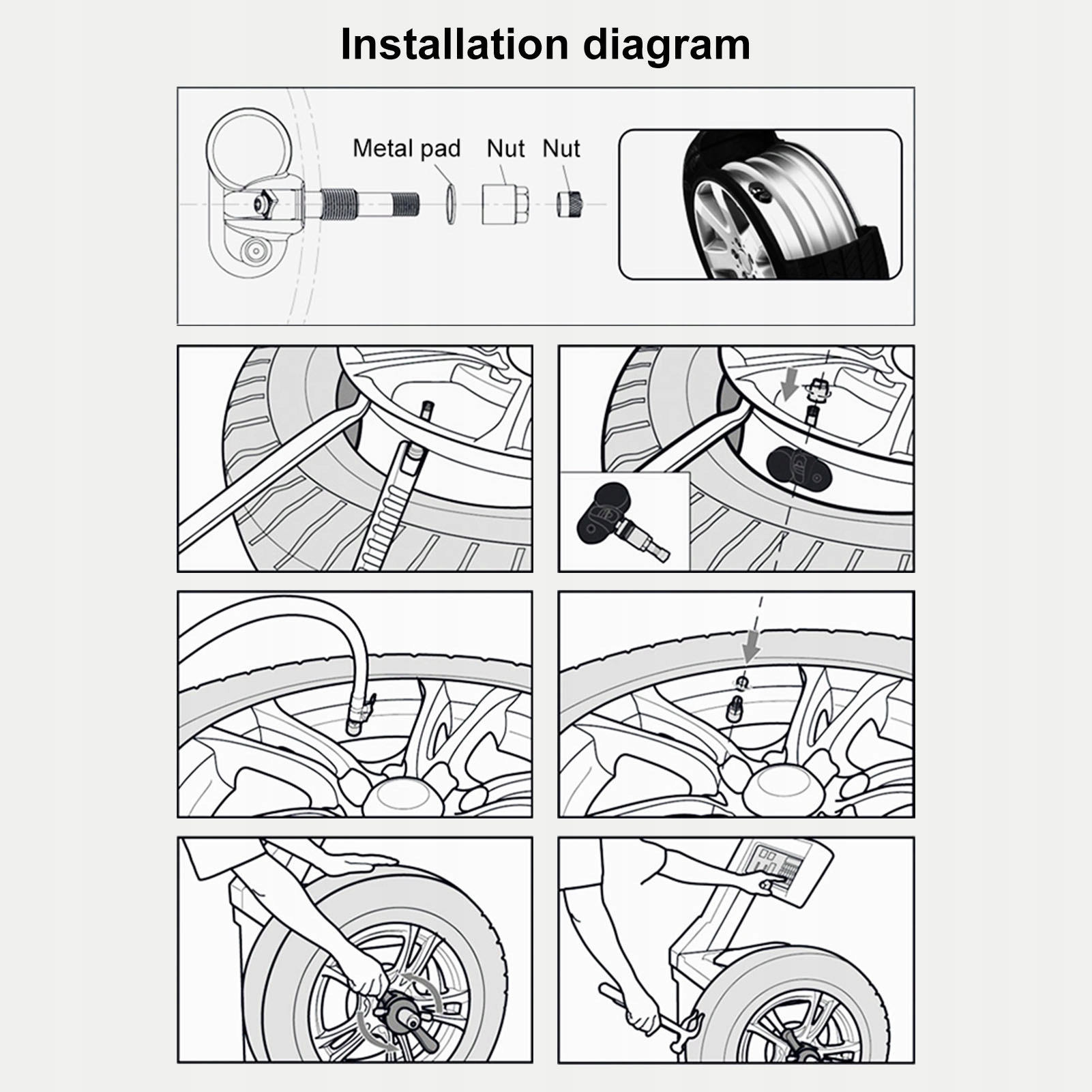 Installation diagram

Metal pad Nut Nut