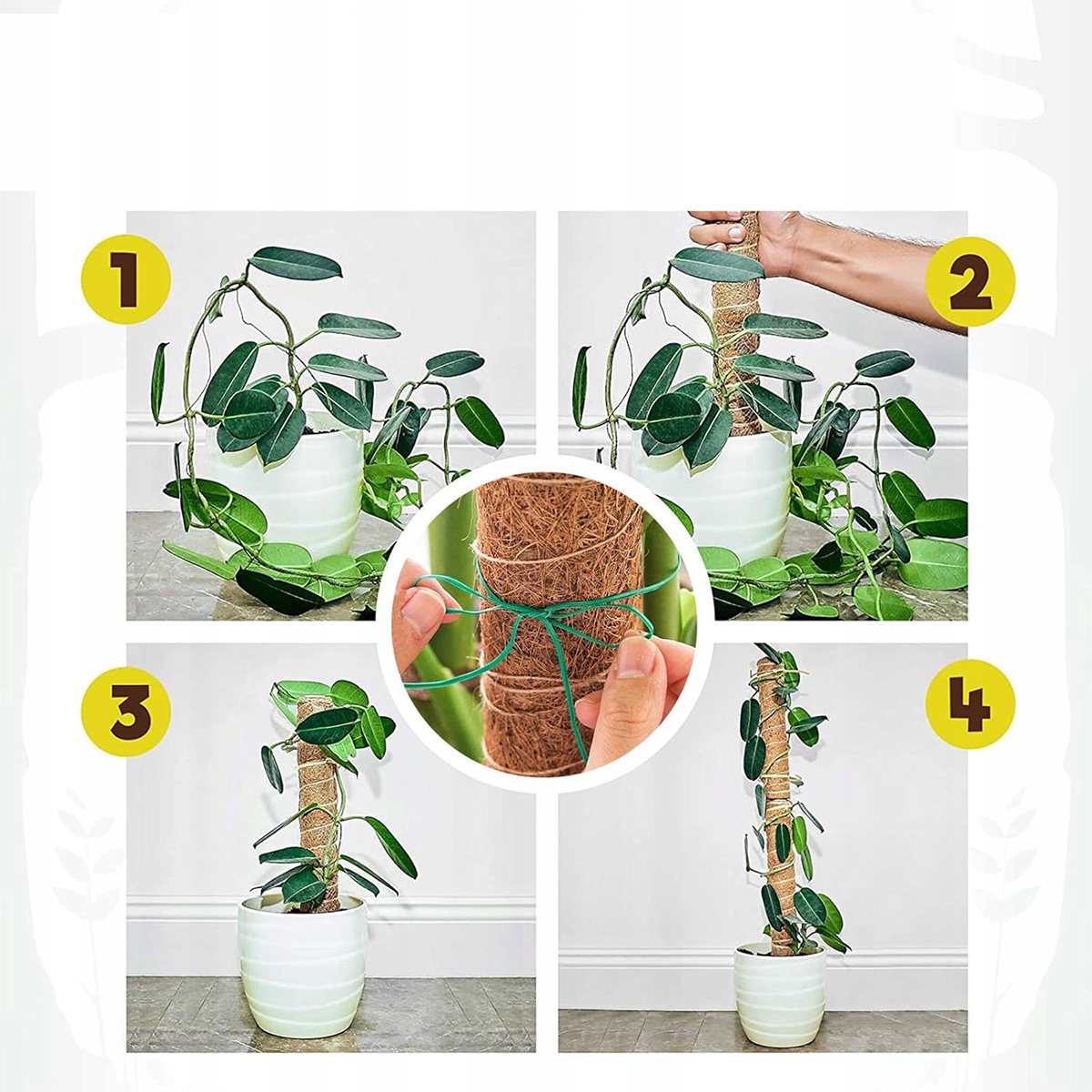 1

2

3

4