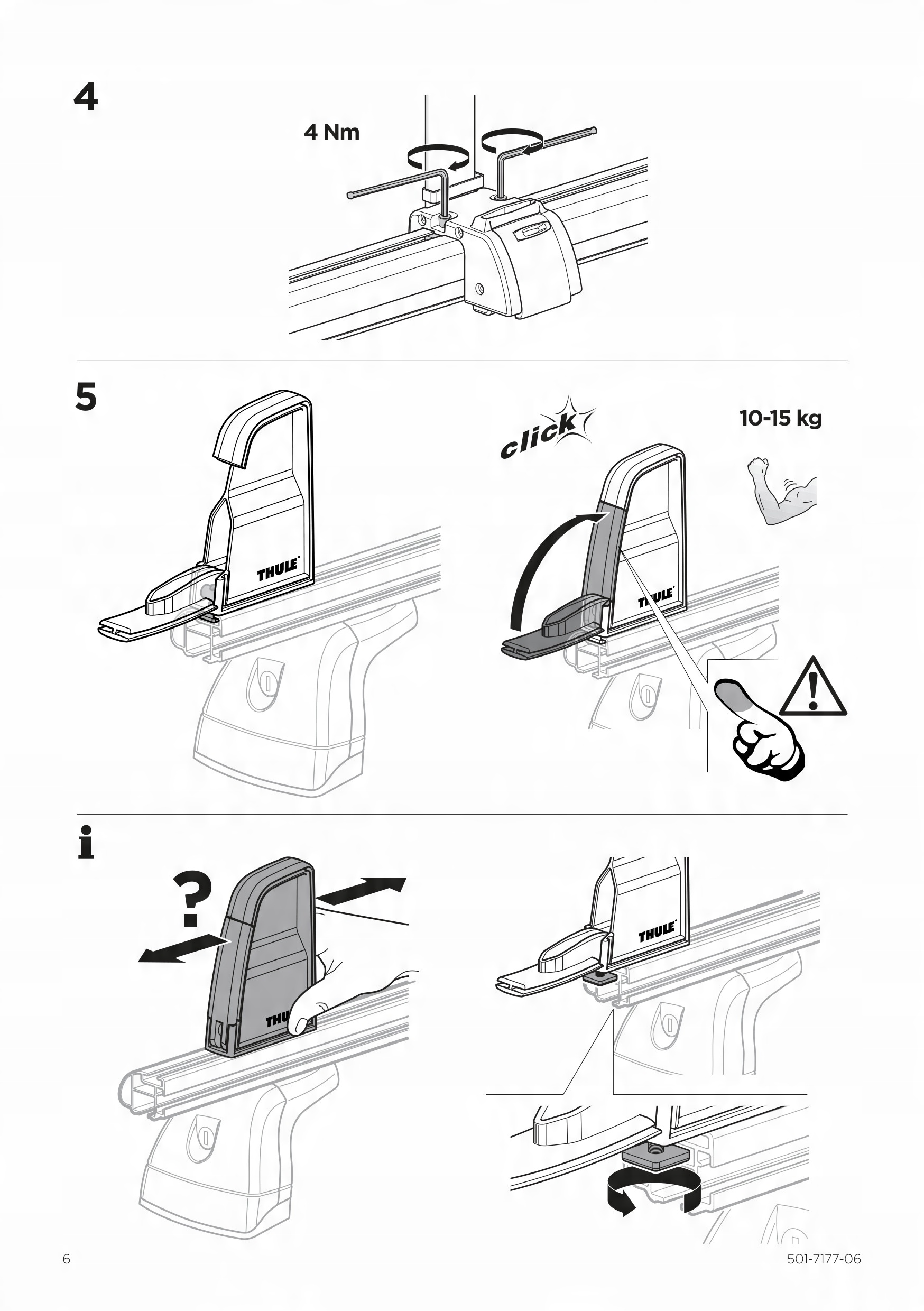 4

4 Nm

5

THULE

click

10-15 kg

THULE

i

?

THULE

THULE

6

501-7177-06