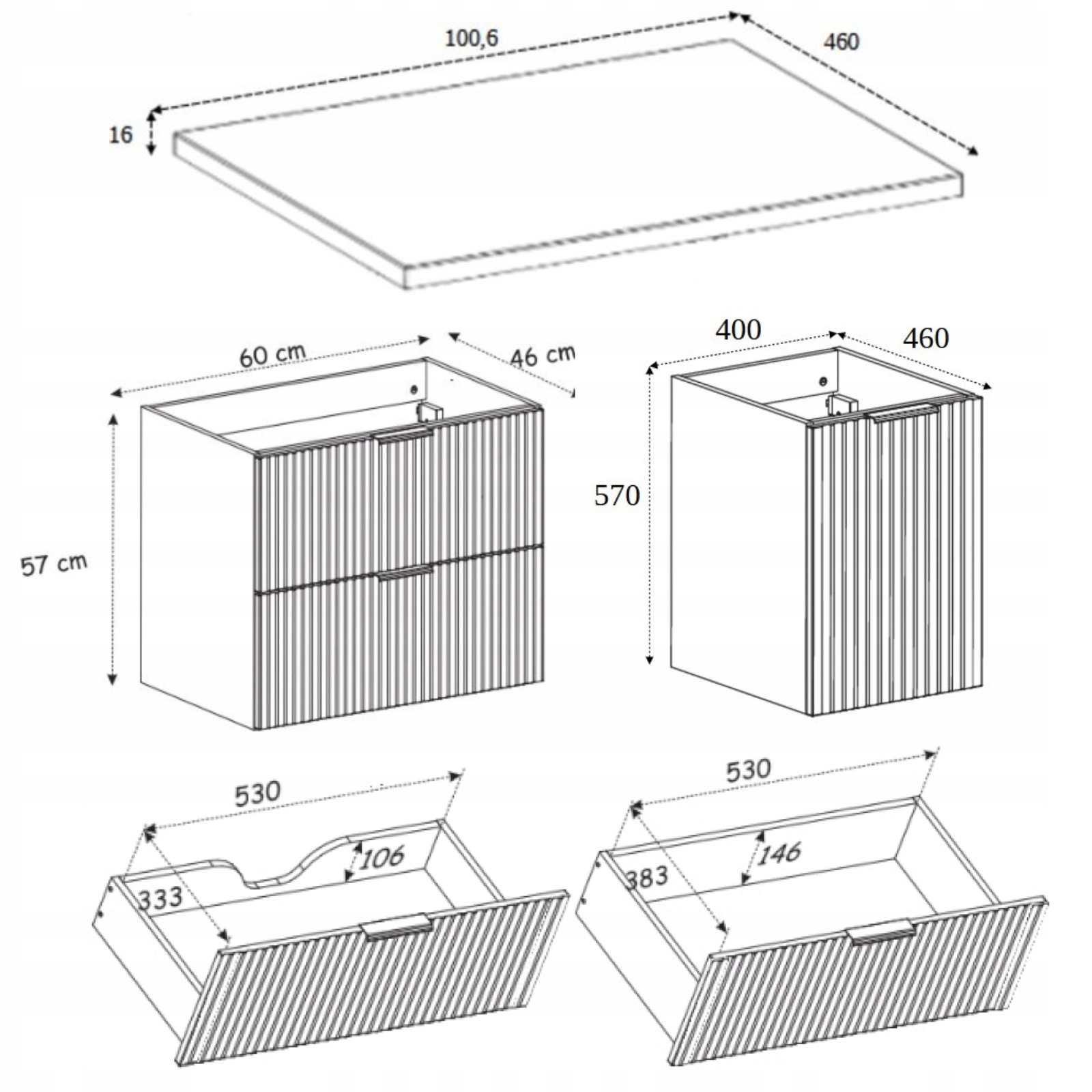 100,6
460
16

60 cm
46 cm
57 cm

400
460
570

530
106
333

530
146
383