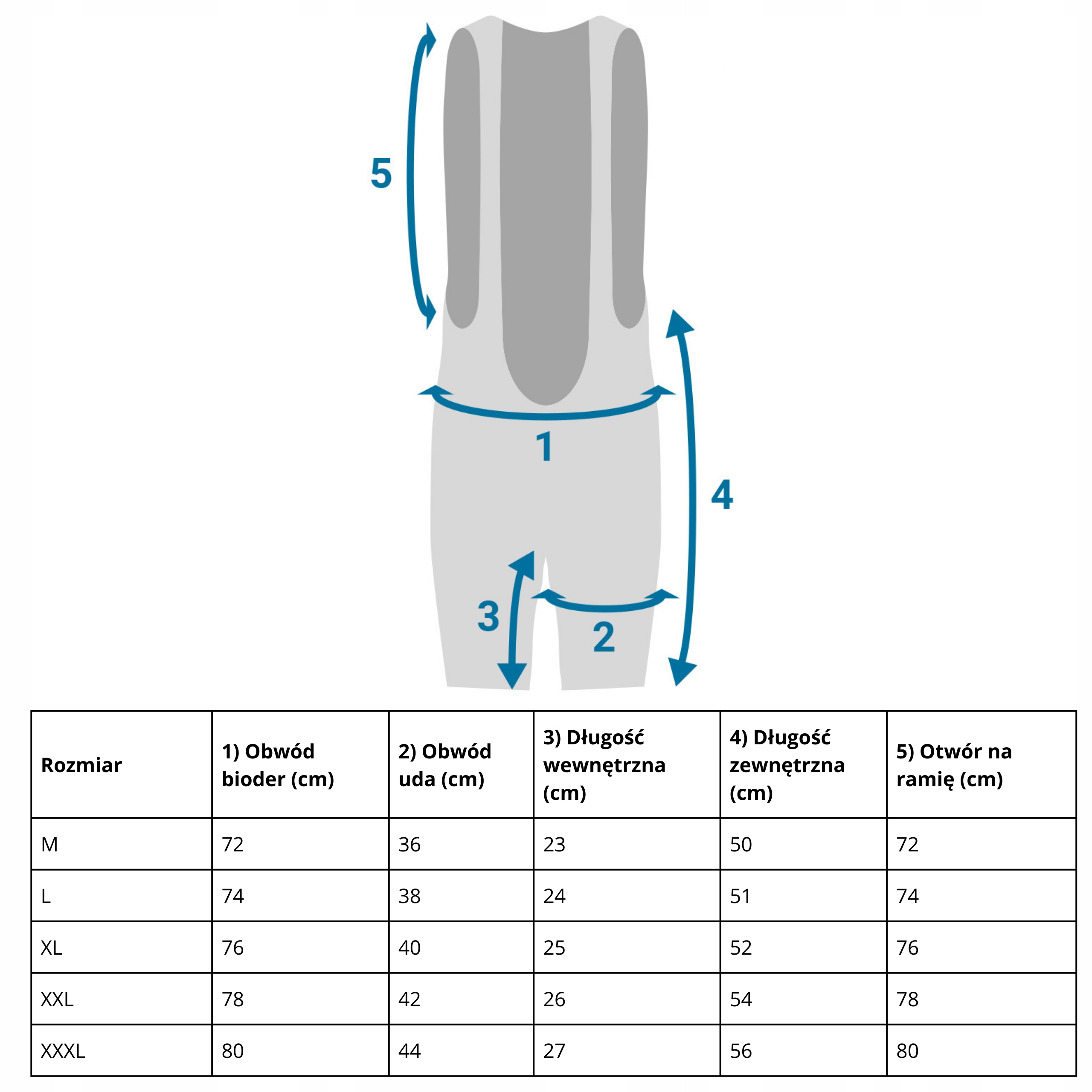 5

1

4

3

2

| Rozmiar | 1) Obwód bioder (cm) | 2) Obwód uda (cm) | 3) Długość wewnętrzna (cm) | 4) Długość zewnętrzna (cm) | 5) Otwór na ramię (cm) |
|---|---|---|---|---|---|
| M | 72 | 36 | 23 | 50 | 72 |
| L | 74 | 38 | 24 | 51 | 74 |
| XL | 76 | 40 | 25 | 52 | 76 |
| XXL | 78 | 42 | 26 | 54 | 78 |
| XXXL | 80 | 44 | 27 | 56 | 80 |