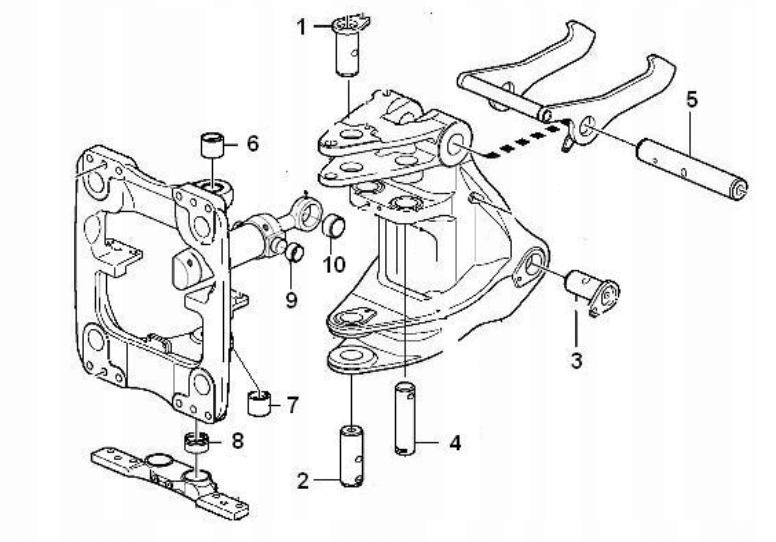 1
5
6
10
9
3
7
8
4
2