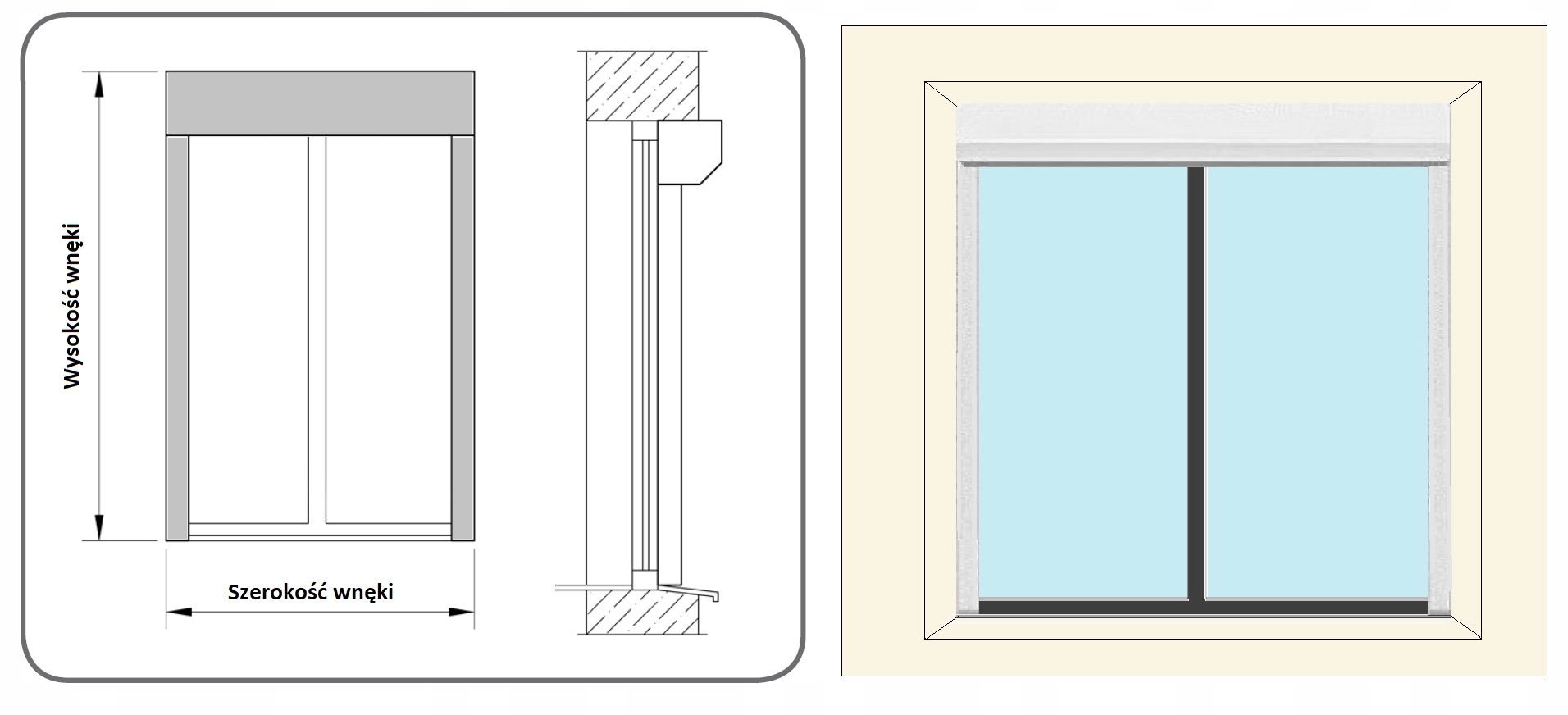 Wysokość wnęki

Szerokość wnęki