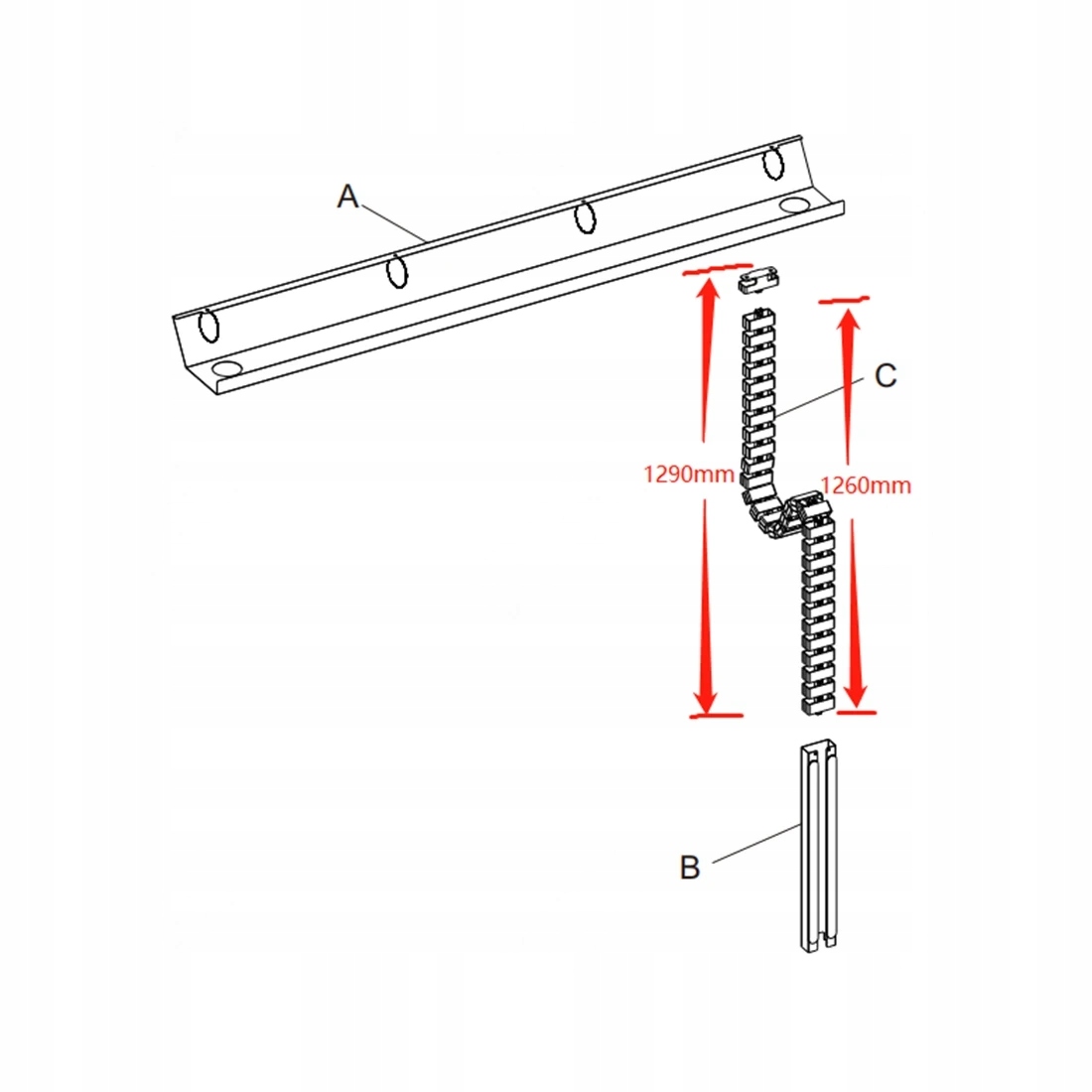 A

C

1290mm

1260mm

B