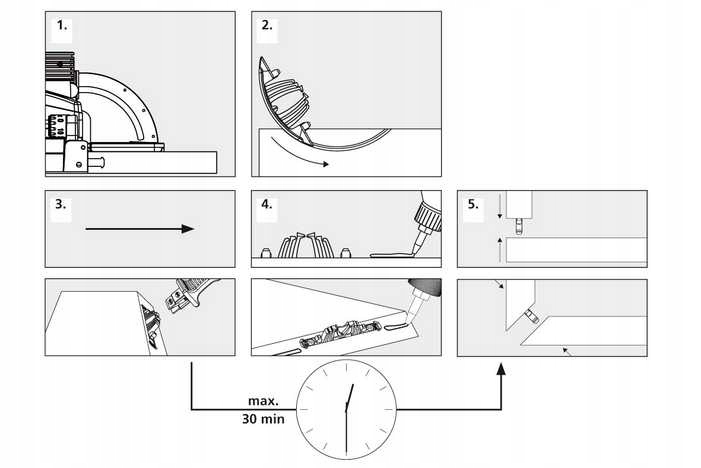 1.

2.

3.

4.

5.

max.
30 min