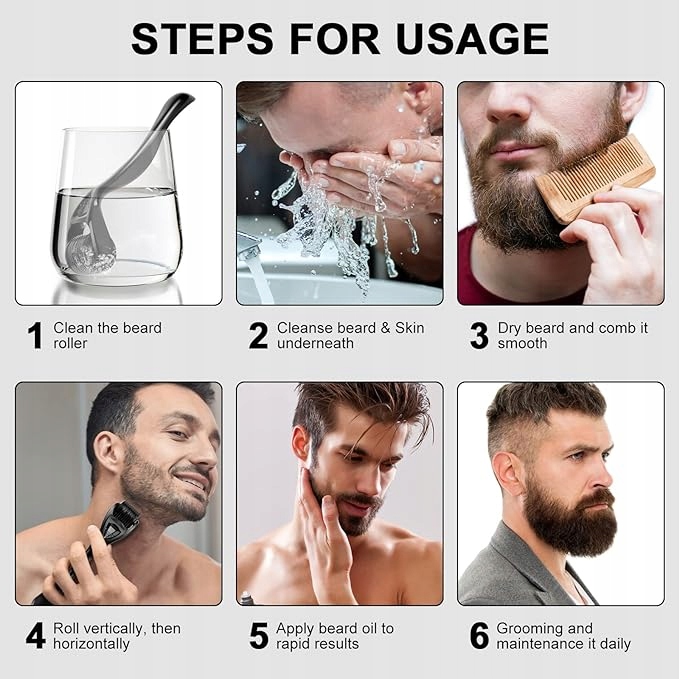 STEPS FOR USAGE

1 Clean the beard roller

2 Cleanse beard & Skin underneath

3 Dry beard and comb it smooth

4 Roll vertically, then horizontally

5 Apply beard oil to rapid results

6 Grooming and maintenance it daily