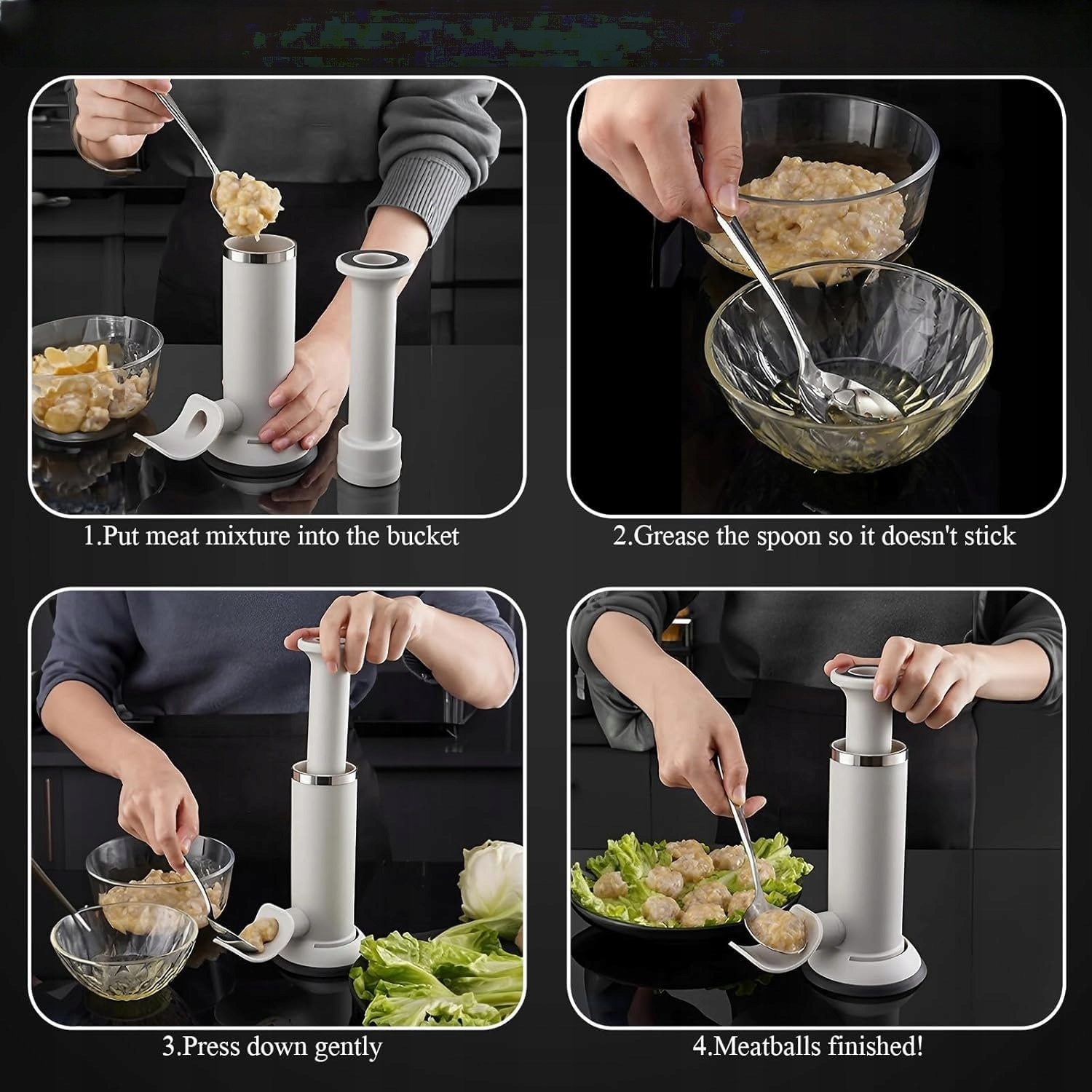 1.Put meat mixture into the bucket

2.Grease the spoon so it doesn't stick

3.Press down gently

4.Meatballs finished!