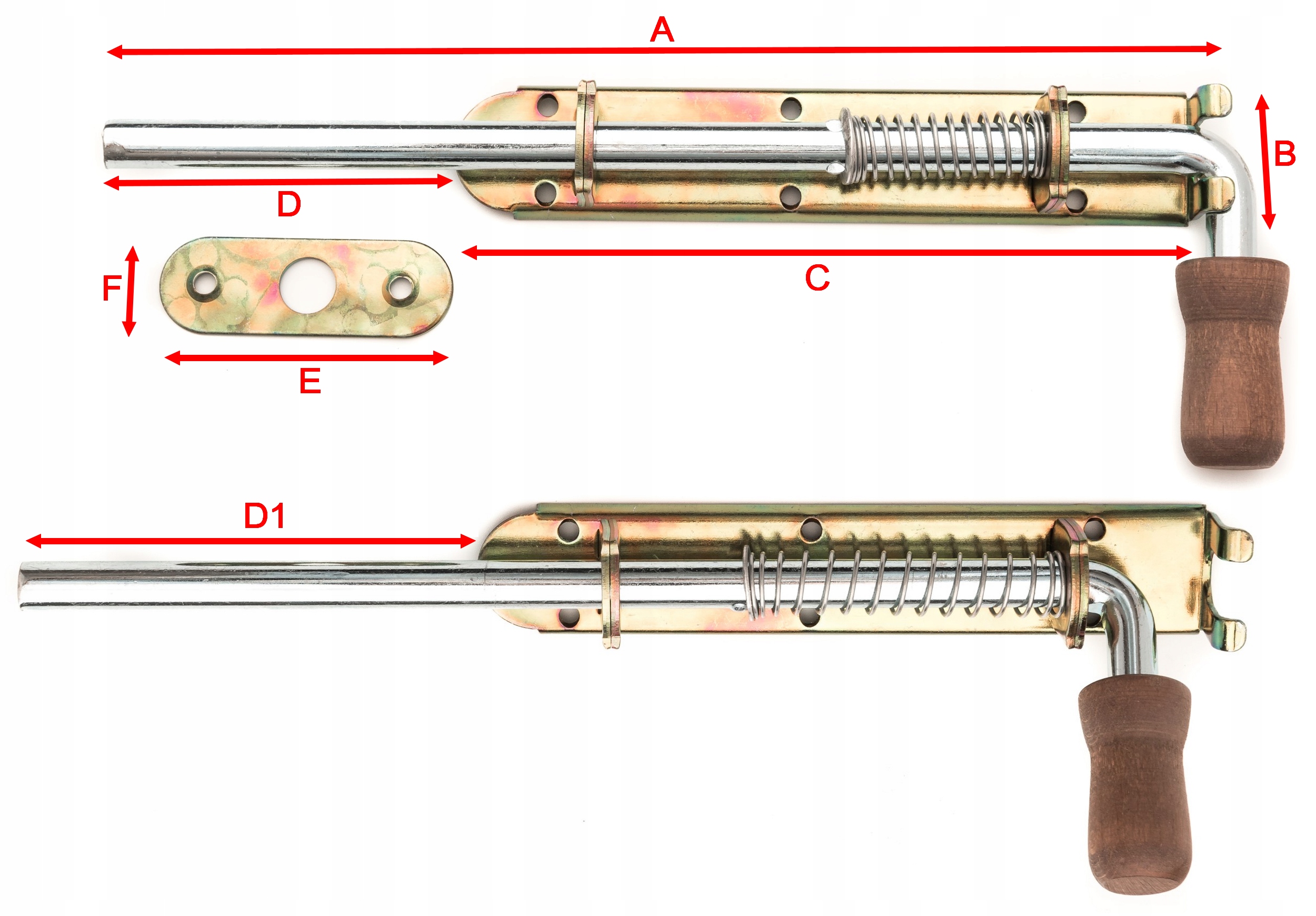 A
B
D
F
C
E
D1