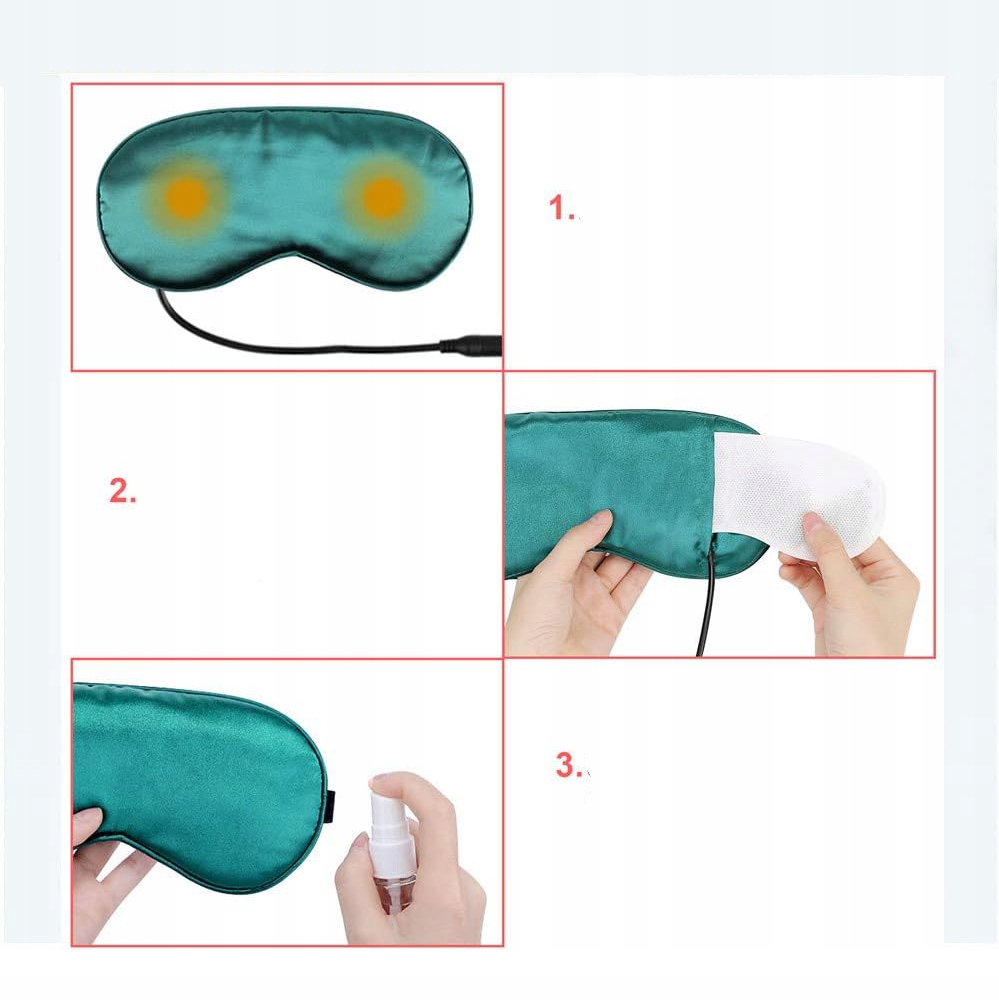 1.

2.

3.