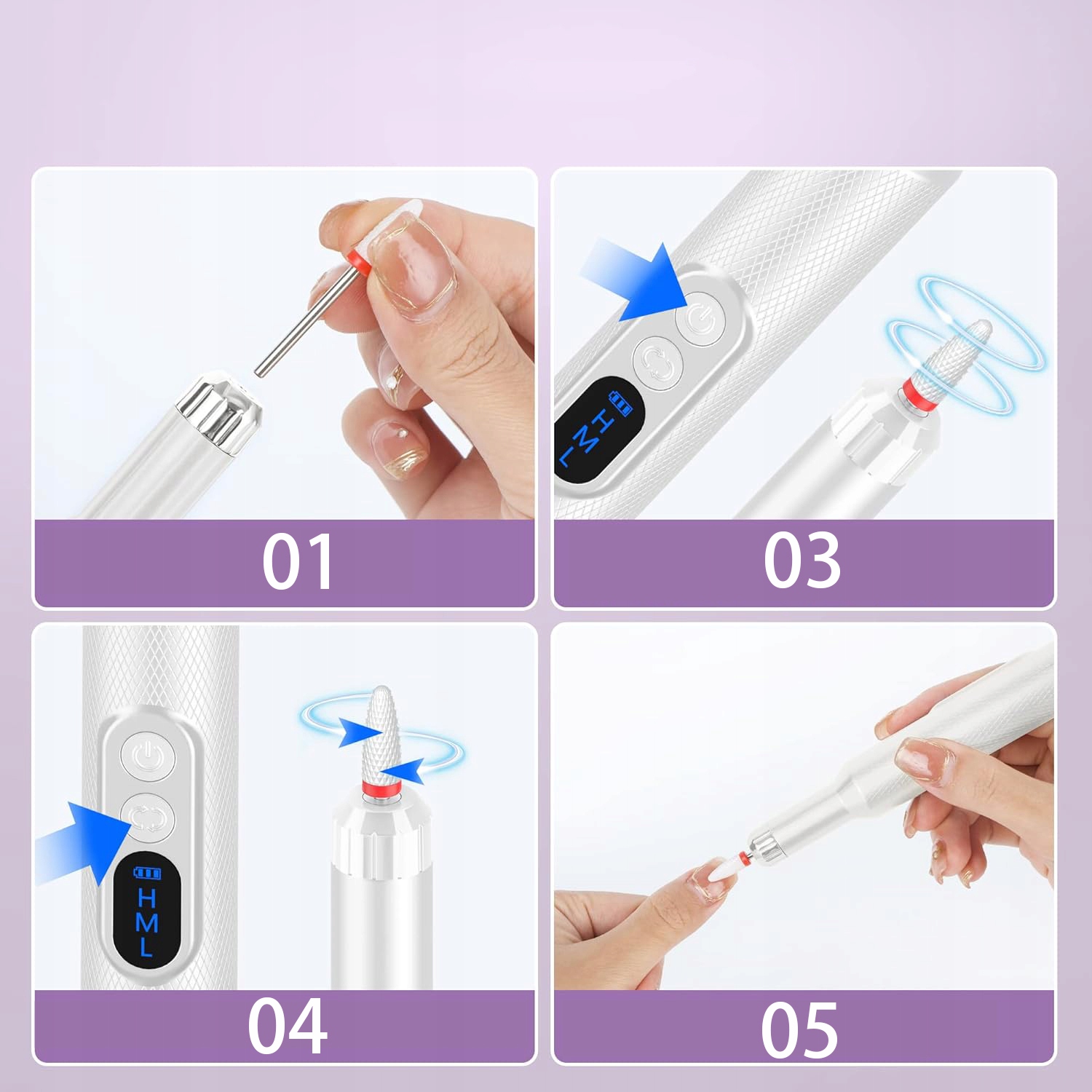 01

H
M
L

03

H
M
L

04

05