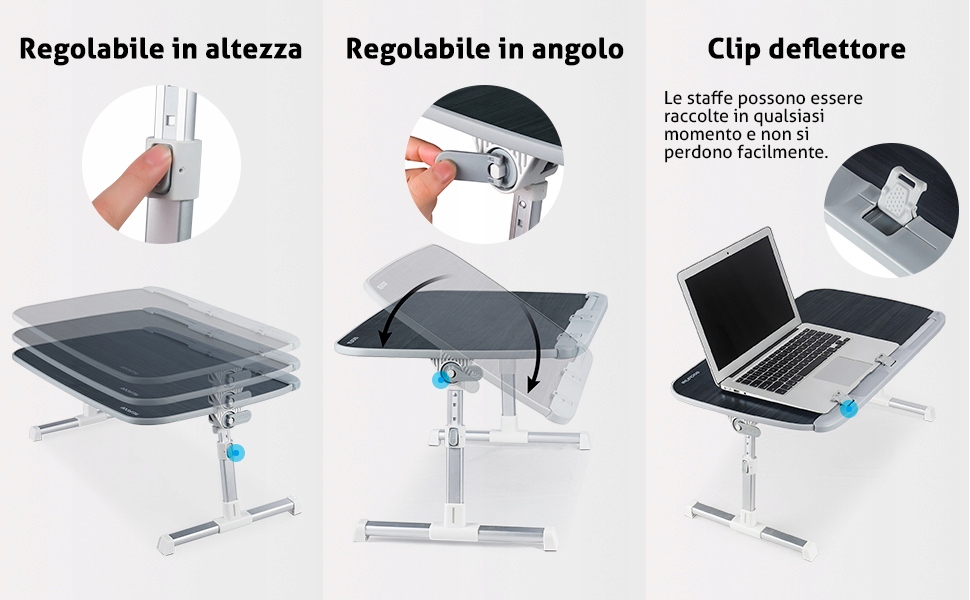 Regolabile in altezza

Regolabile in angolo

Clip deflettore

Le staffe possono essere raccolte in qualsiasi momento e non si perdono facilmente.