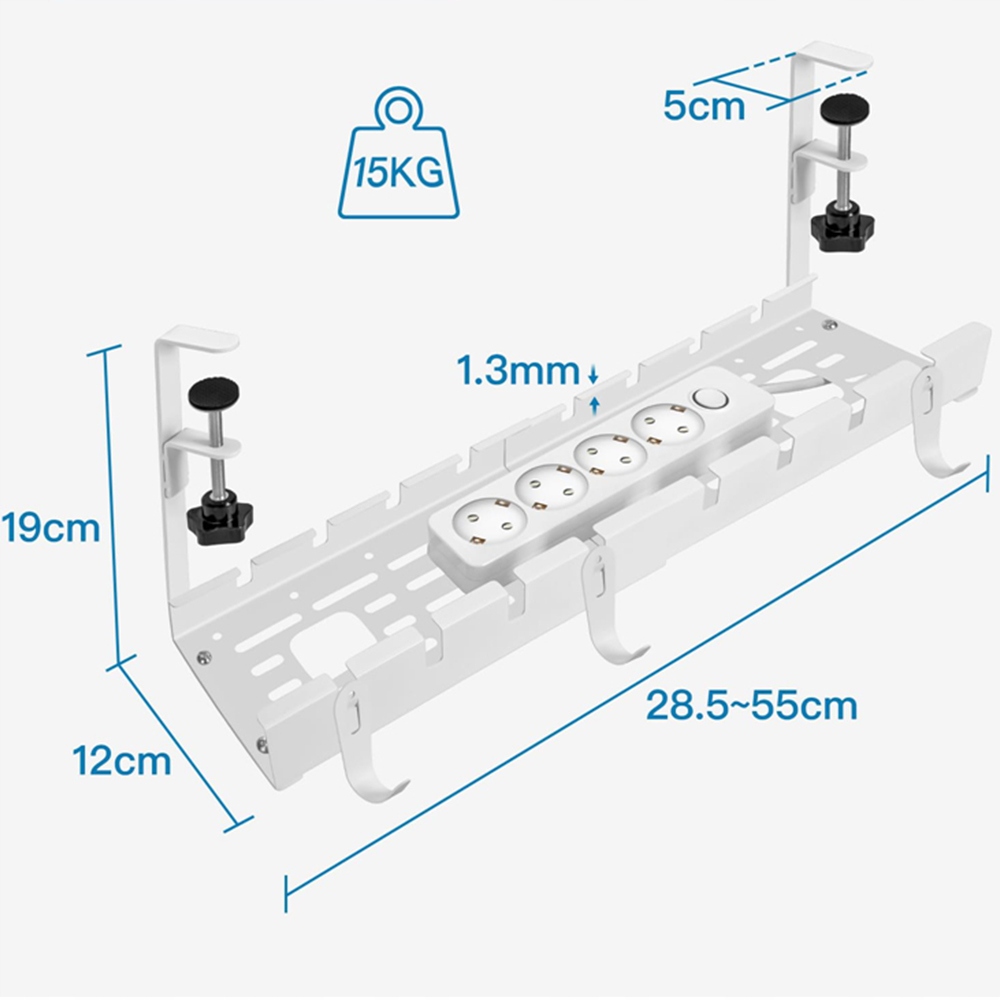 15KG

5cm

1.3mm

19cm

12cm

28.5~55cm