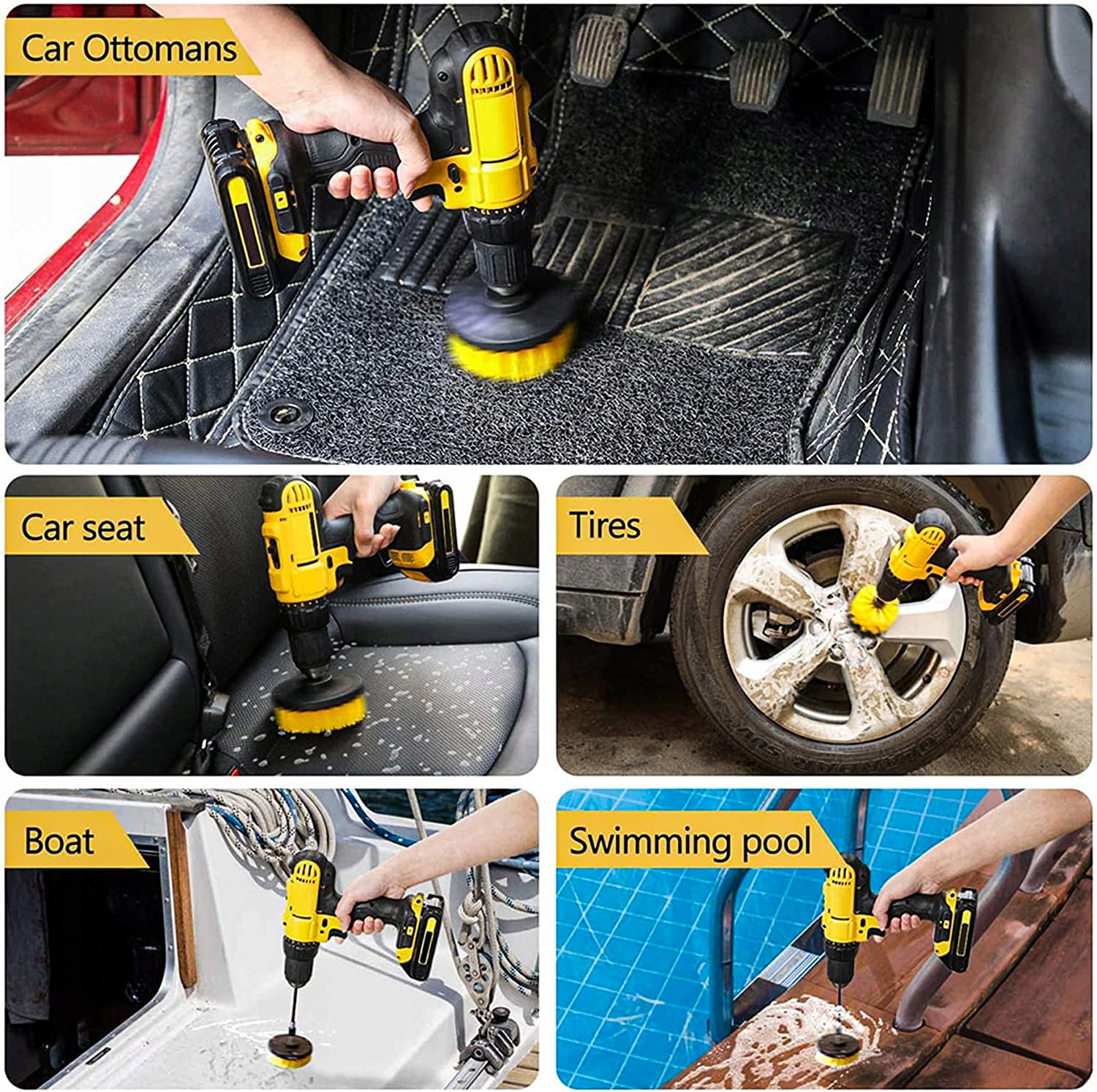 Car Ottomans

Car seat

Tires

Boat

Swimming pool