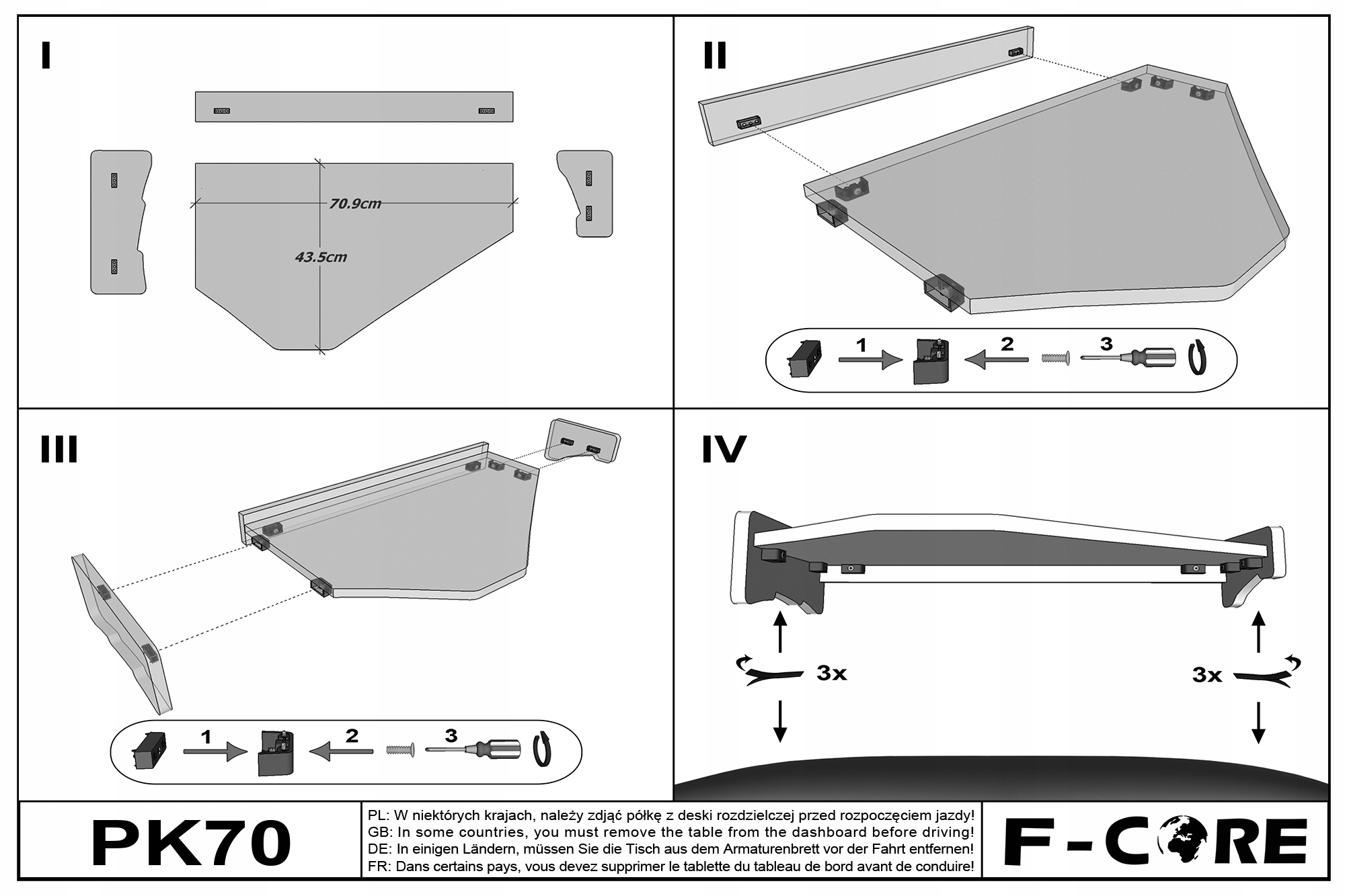 I

70.9cm

43.5cm

II

1

2

3

III

1

2

3

IV

3x

3x

PK70

PL: W niektórych krajach, należy zdjąć półkę z deski rozdzielczej przed rozpoczęciem jazdy!
GB: In some countries, you must remove the table from the dashboard before driving!
DE: In einigen Ländern, müssen Sie die Tisch aus dem Armaturenbrett vor der Fahrt entfernen!
FR: Dans certains pays, vous devez supprimer le tablette du tableau de bord avant de conduire!

F-CORE