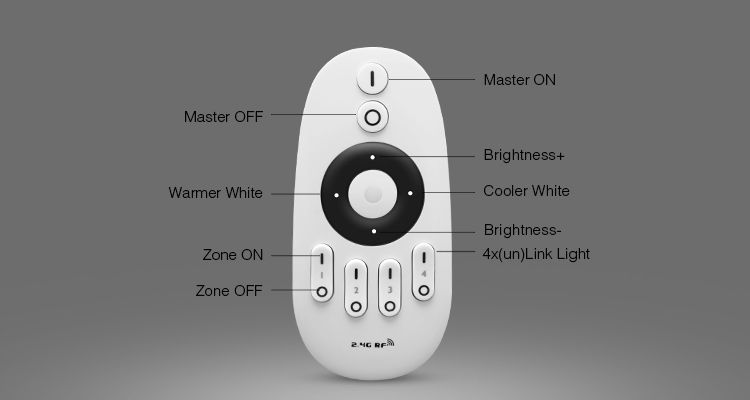 Master ON

Master OFF

Brightness+

Warmer White

Cooler White

Brightness-

Zone ON

4x(un)Link Light

Zone OFF

1

2

3

4

2.4G RF