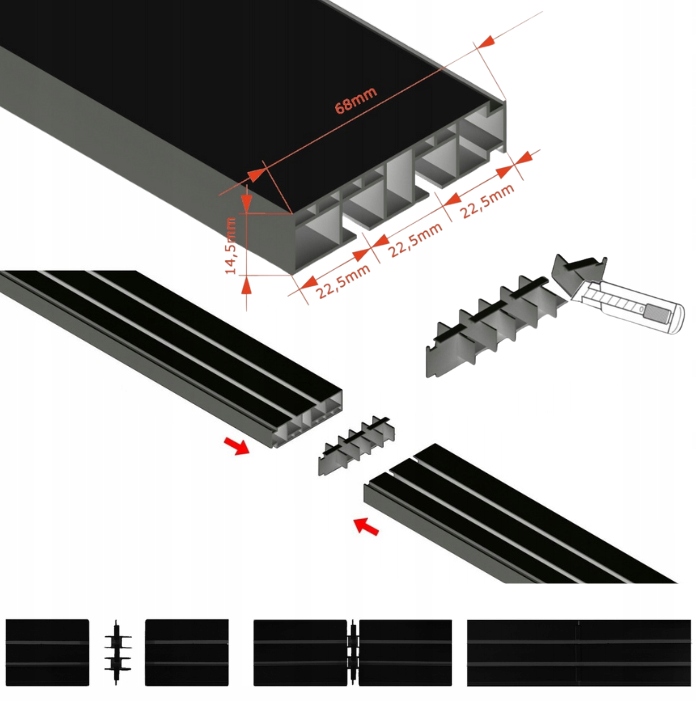 68mm

14,5mm

22,5mm

22,5mm

22,5mm