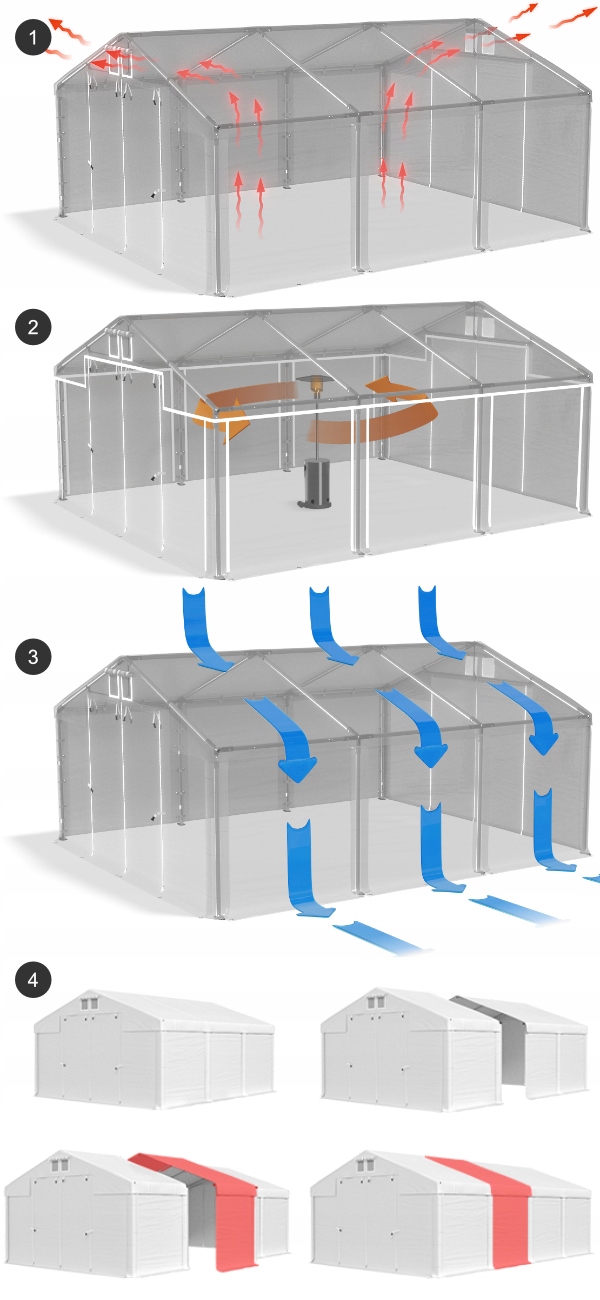 1

2

3

4