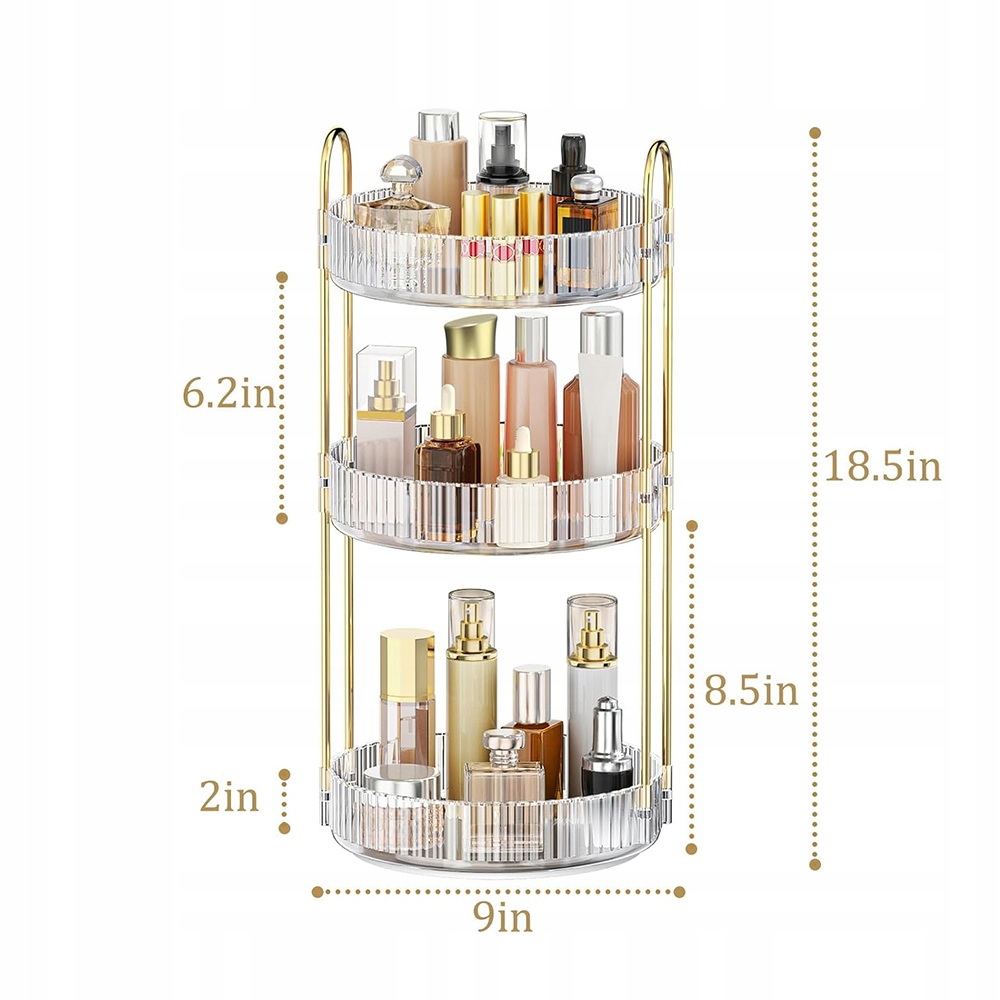 6.2in

18.5in

8.5in

2in

9in