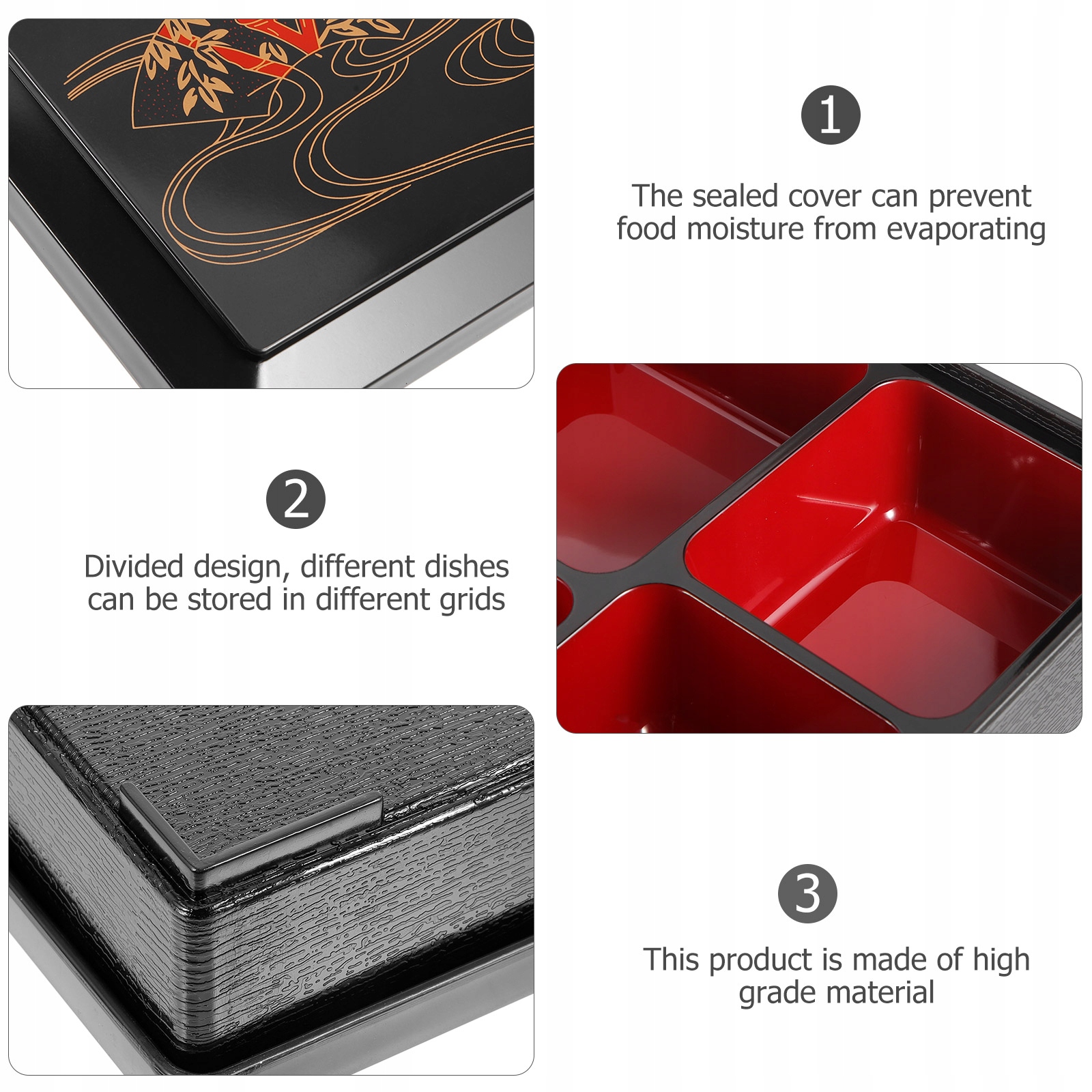 1

The sealed cover can prevent food moisture from evaporating

2

Divided design, different dishes can be stored in different grids

3

This product is made of high grade material