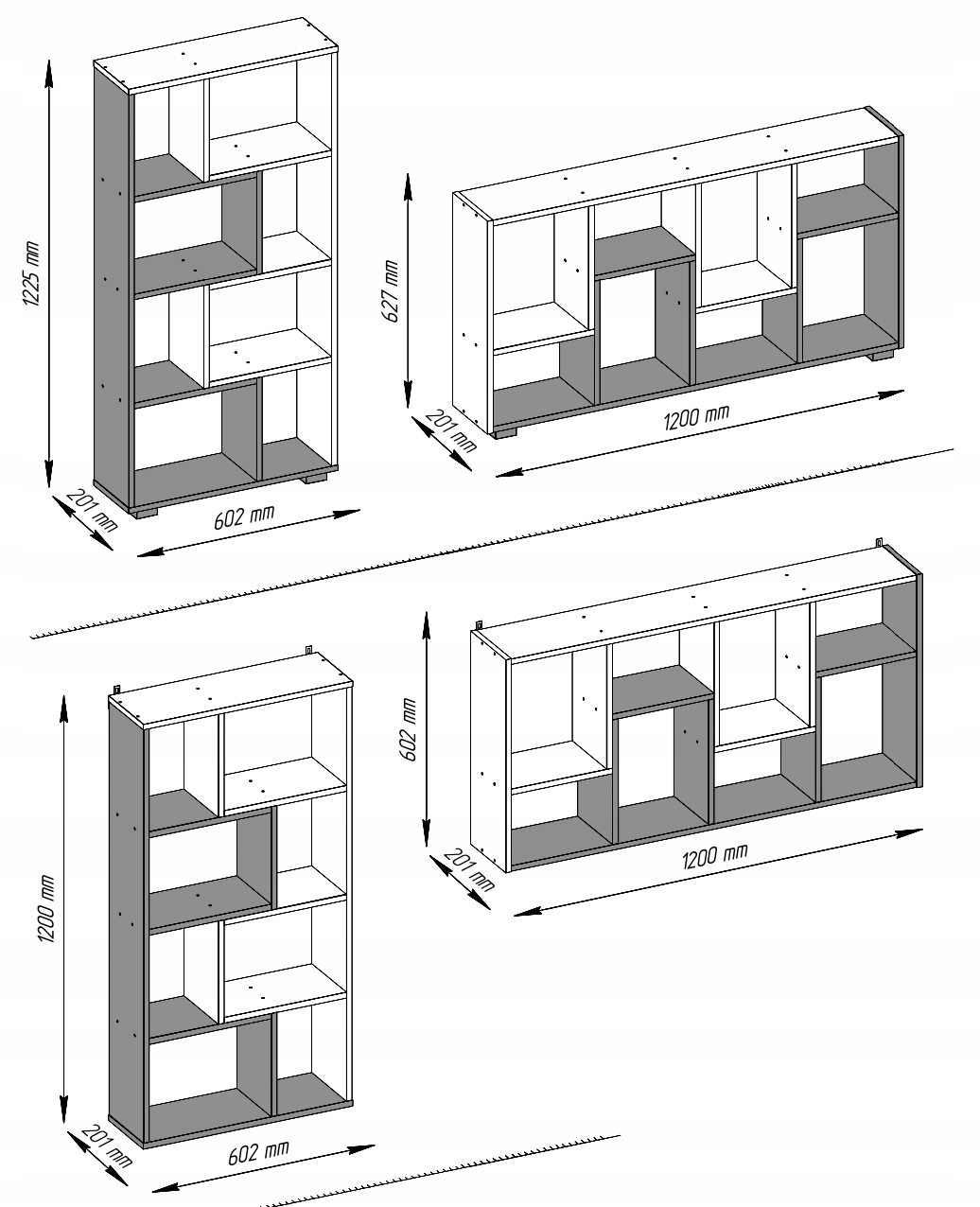 1225 mm
201 mm
602 mm
627 mm
201 mm
1200 mm
1200 mm
201 mm
602 mm
602 mm
201 mm
1200 mm