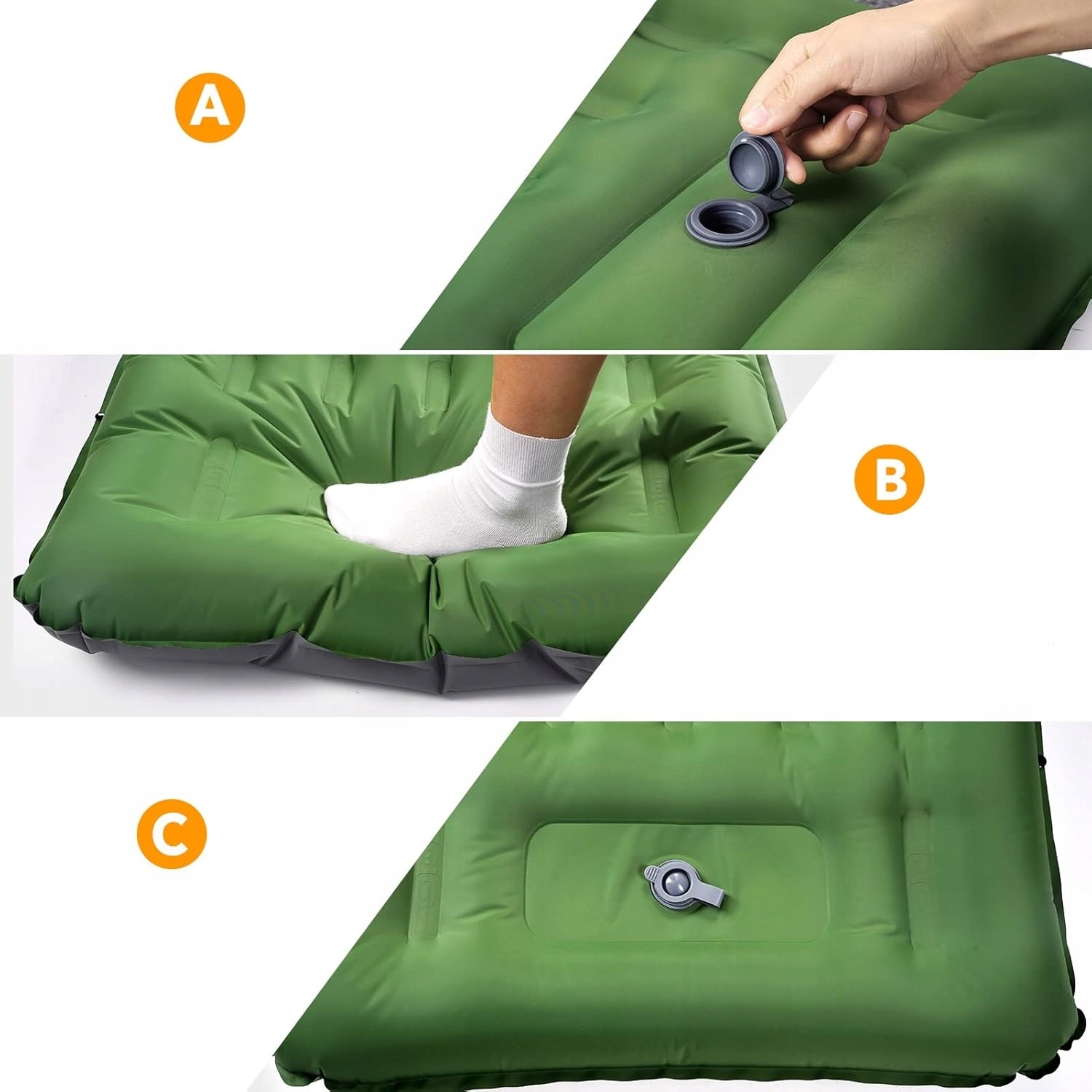 A

B

C