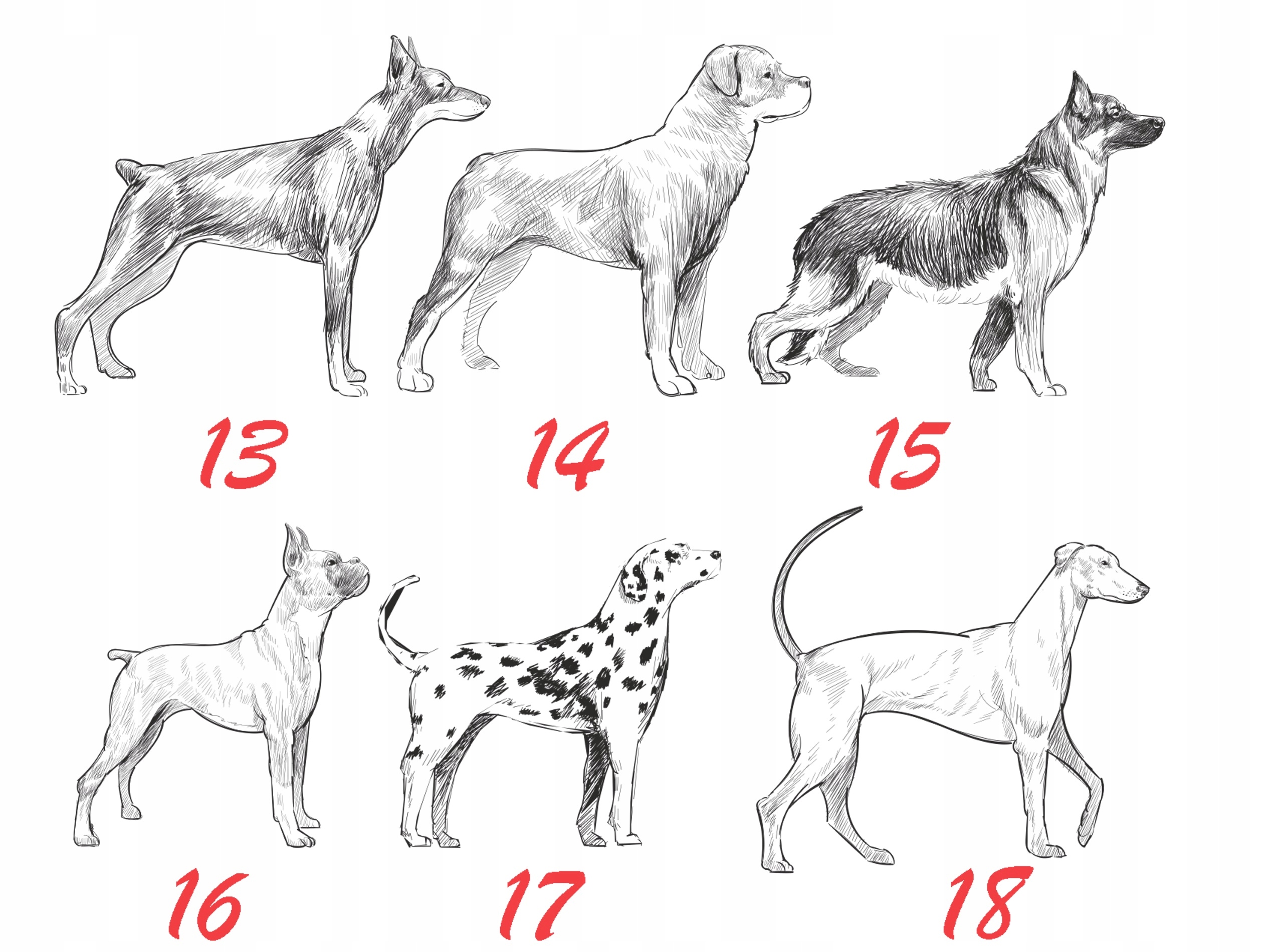 13

14

15

16

17

18