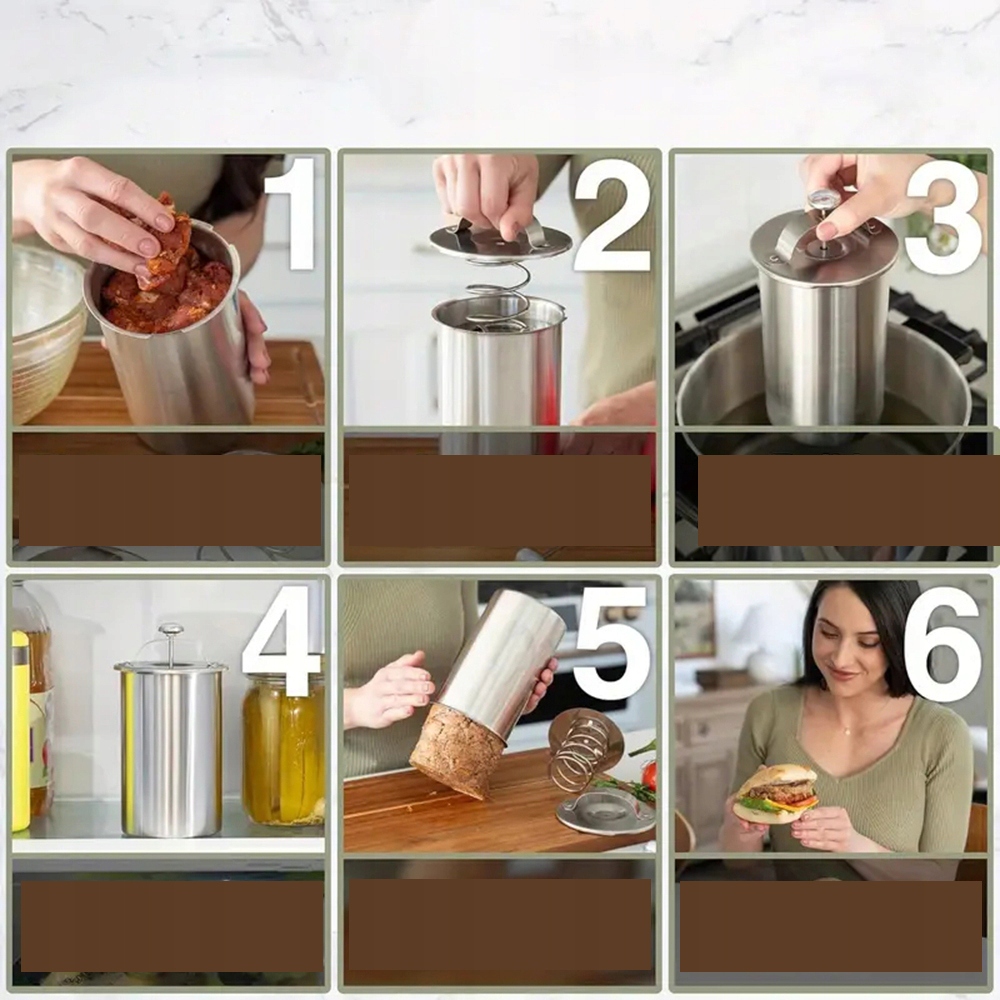 1

2

3

4

5

6