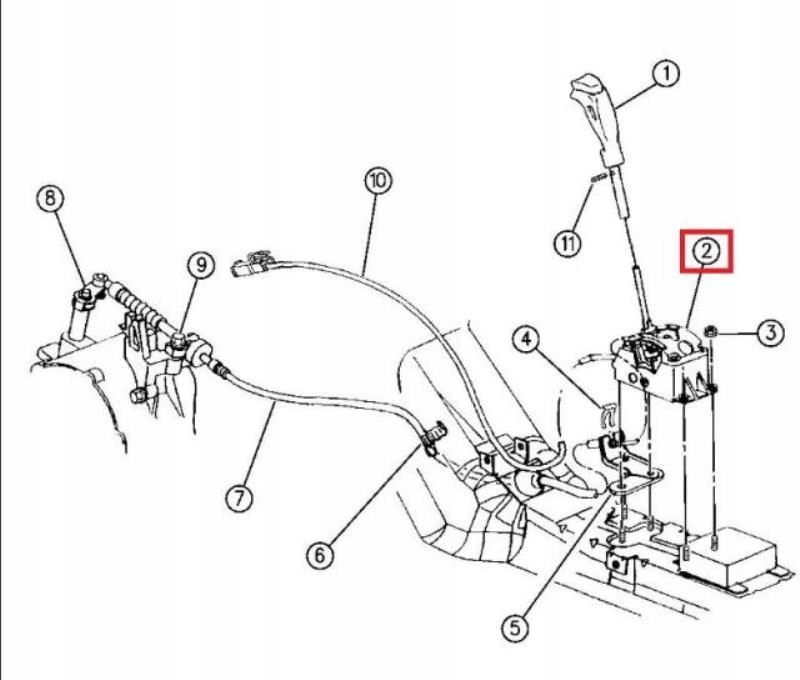 1
10
8
11
2
9
3
4
7
6
5