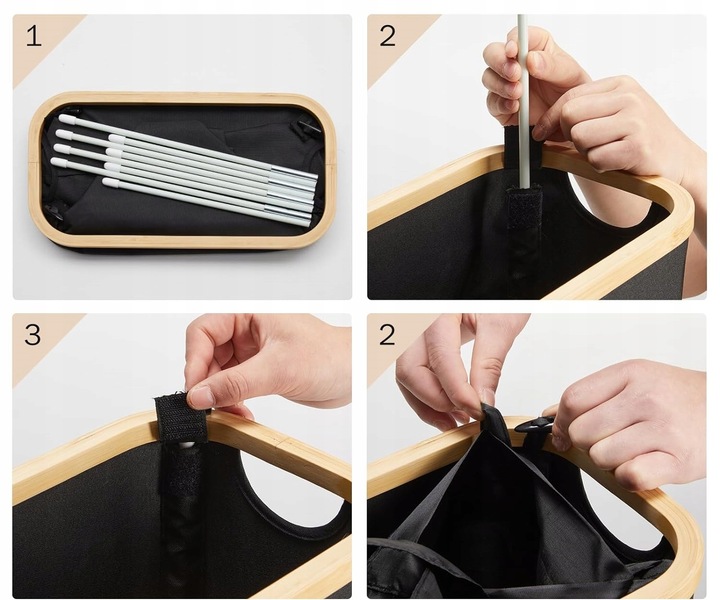 1

2

3

2