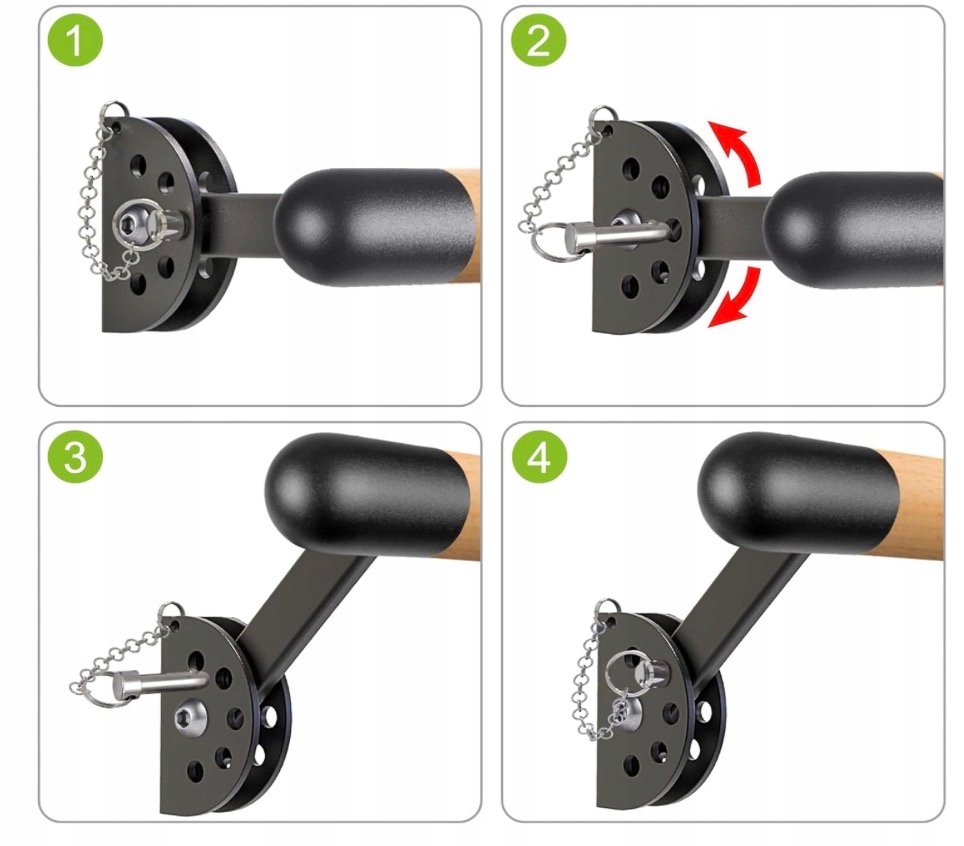 1

2

3

4